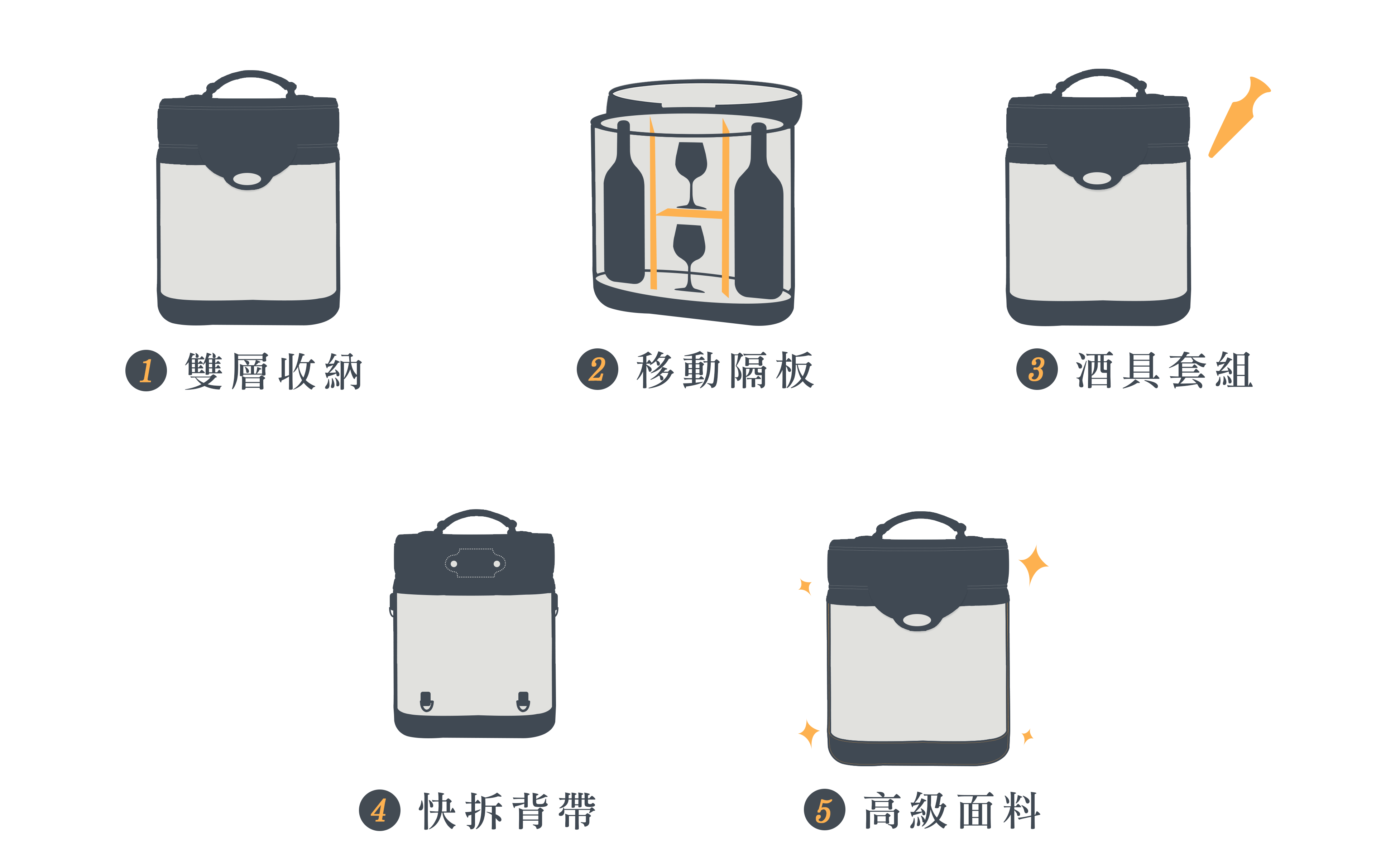 1 雙層收納

2 移動隔板

3 酒具套組

4 快拆背帶

5 高級面料