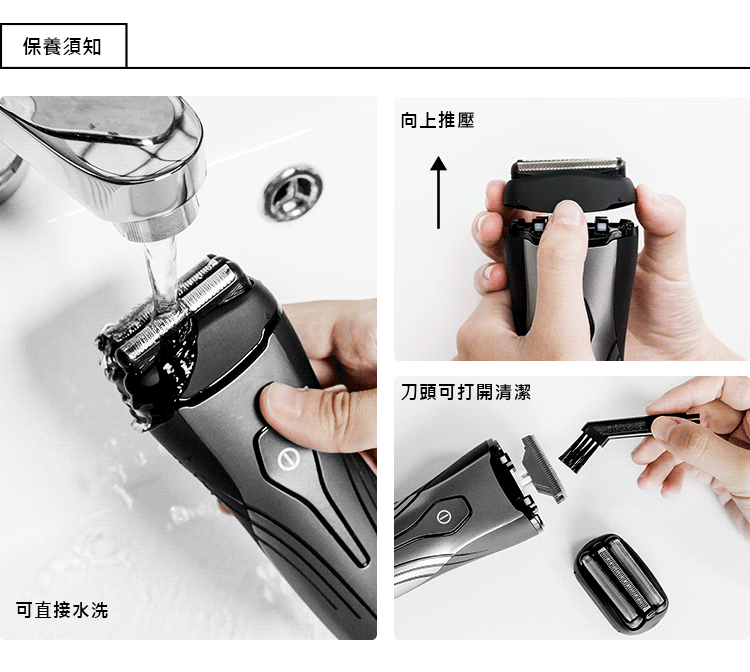 保養須知

可直接水洗

向上推壓

刀頭可打開清潔