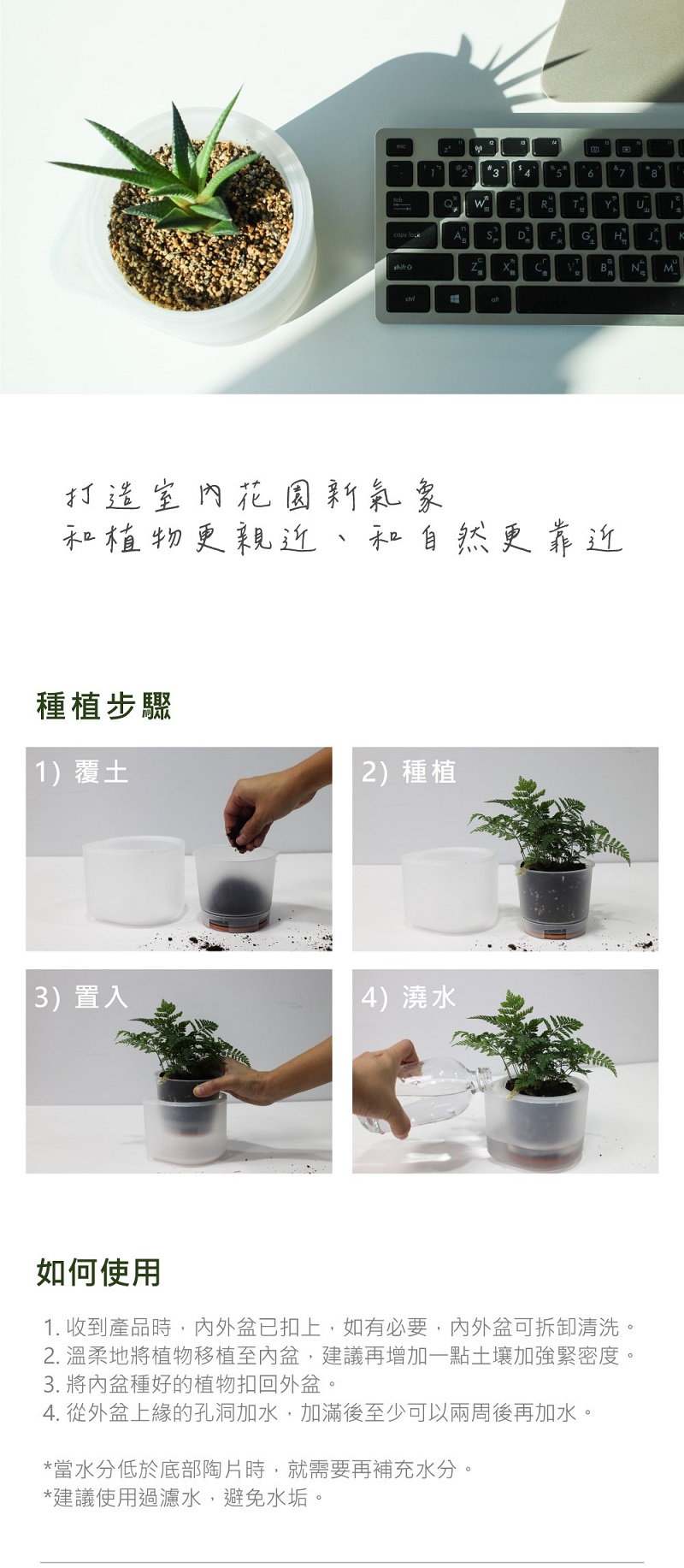 打造室內花園新氣象
和植物更親近、和自然更靠近

種植步驟

1) 覆土

2) 種植

3) 置入

4) 澆水

如何使用

1. 收到產品時，內外盆已扣上，如有必要，內外盆可拆卸清洗。
2. 溫柔地將植物移植至內盆，建議再增加一點土壤加強緊密度。
3. 將內盆種好的植物扣回外盆。
4. 從外盆上緣的孔洞加水，加滿後至少可以兩周後再加水。

*當水分低於底部陶片時，就需要再補充水分。
*建議使用過濾水，避免水垢。