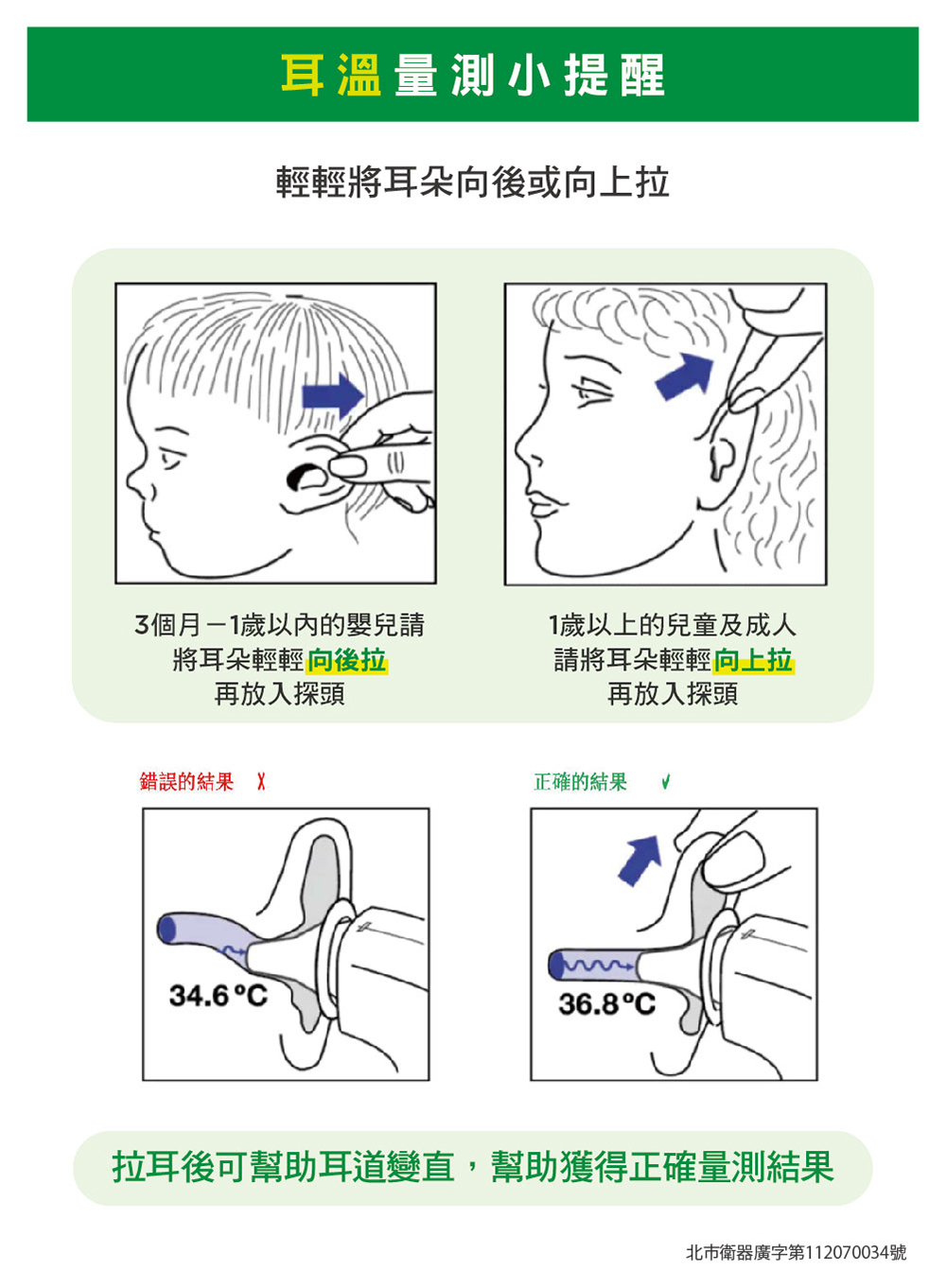 耳溫量測小提醒

輕輕將耳朵向後或向上拉

3個月－1歲以內的嬰兒請將耳朵輕輕向後拉再放入探頭

1歲以上的兒童及成人請將耳朵輕輕向上拉再放入探頭

錯誤的結果 X

34.6°C

正確的結果 √

36.8°C

拉耳後可幫助耳道變直，幫助獲得正確量測結果

北市衛器廣字第112070034號