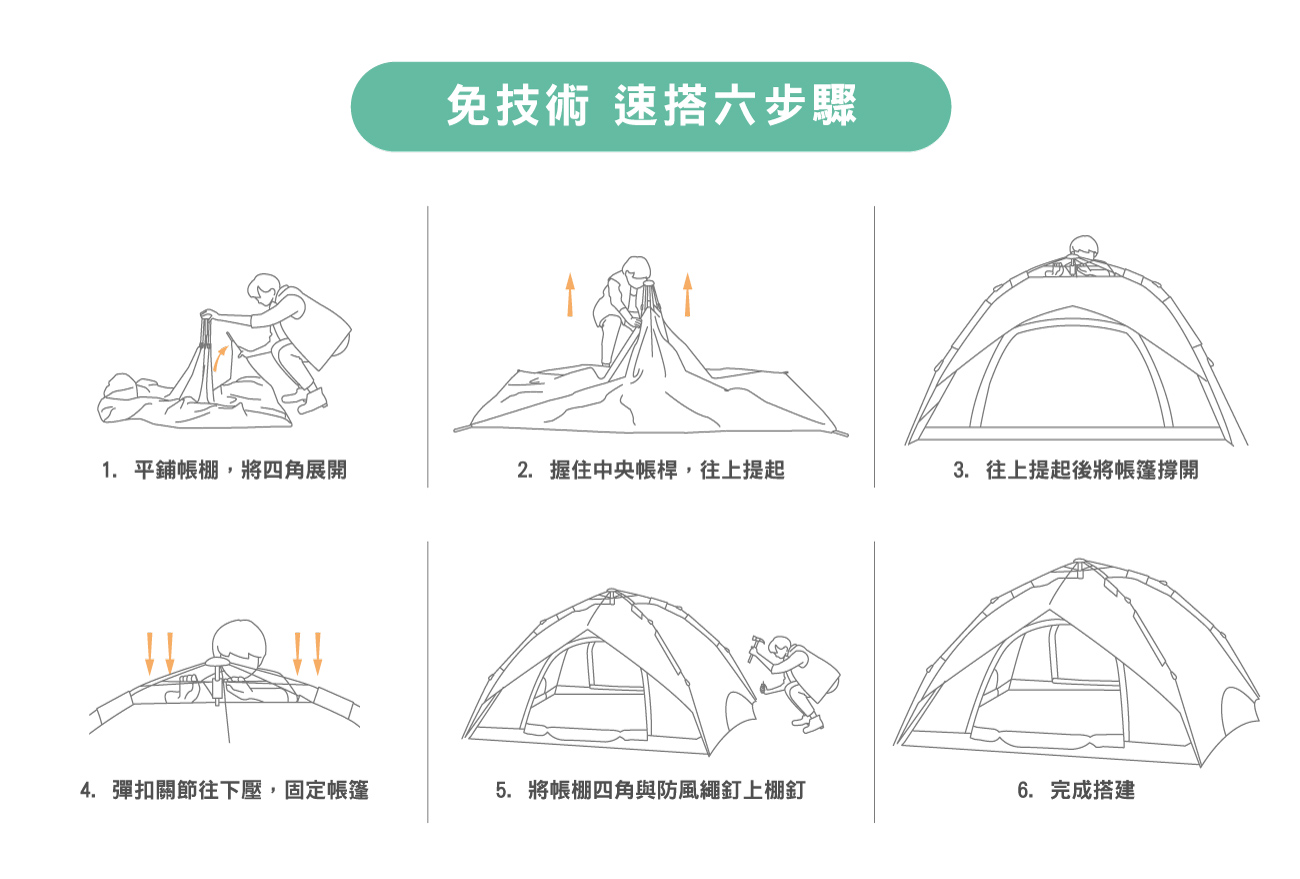 免技術 速搭六步驟

1. 平鋪帳棚，將四角展開

2. 握住中央帳桿，往上提起

3. 往上提起後將帳篷撐開

4. 彈扣關節往下壓，固定帳篷

5. 將帳棚四角與防風繩釘上棚釘

6. 完成搭建