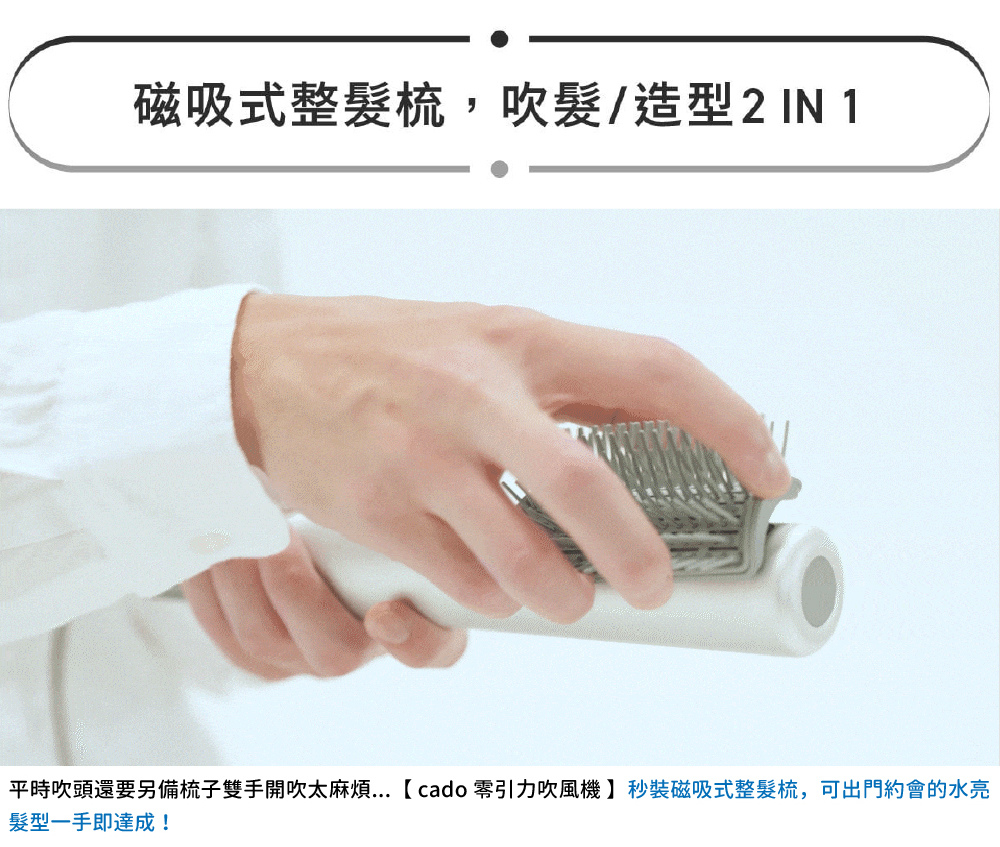 磁吸式整髮梳，吹髮/造型2 IN 1

平時吹頭還要另備梳子雙手開吹太麻煩...【 cado 零引力吹風機 】秒裝磁吸式整髮梳，可出門約會的水亮髮型一手即達成！