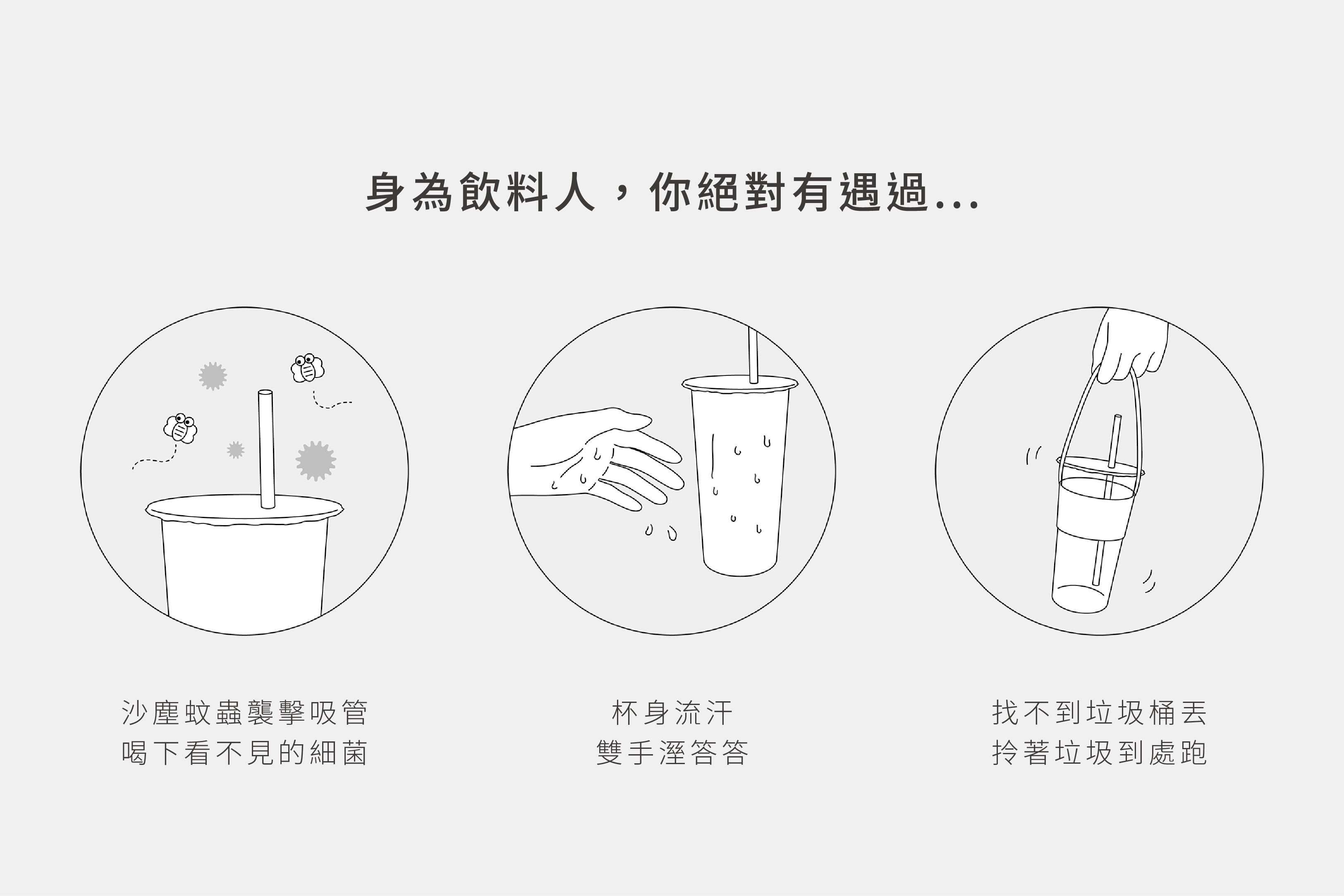 身為飲料人，你絕對有遇過...

沙塵蚊蟲襲擊吸管
喝下看不見的細菌

杯身流汗
雙手溼答答

找不到垃圾桶丟
拎著垃圾到處跑