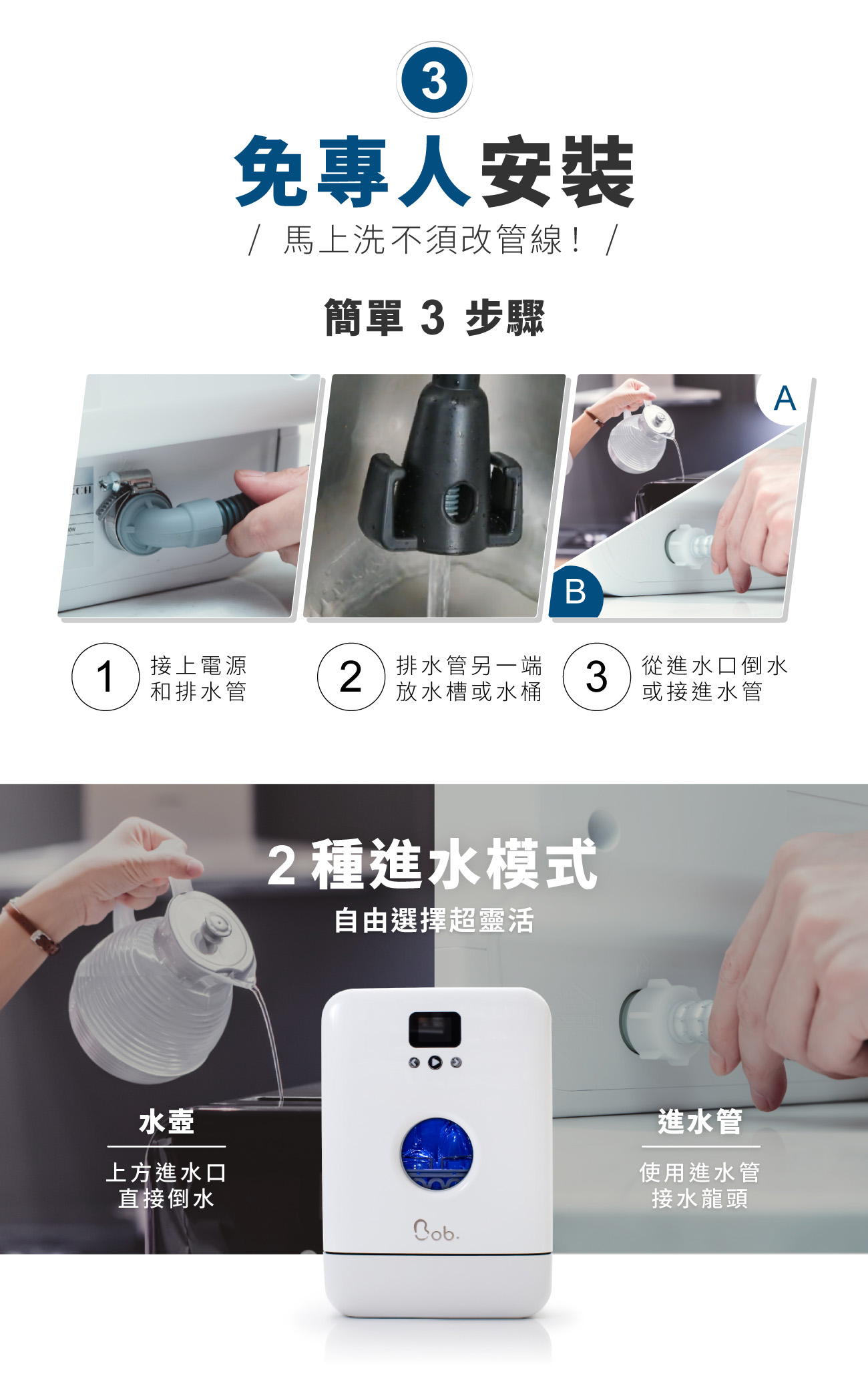 3

免專人安裝

/ 馬上洗不須改管線！ /

簡單 3 步驟

A

B

1 接上電源和排水管

2 排水管另一端放水槽或水桶

3 從進水口倒水或接進水管

2 種進水模式

自由選擇超靈活

水壺

上方進水口直接倒水

進水管

使用進水管接水龍頭

Bob.