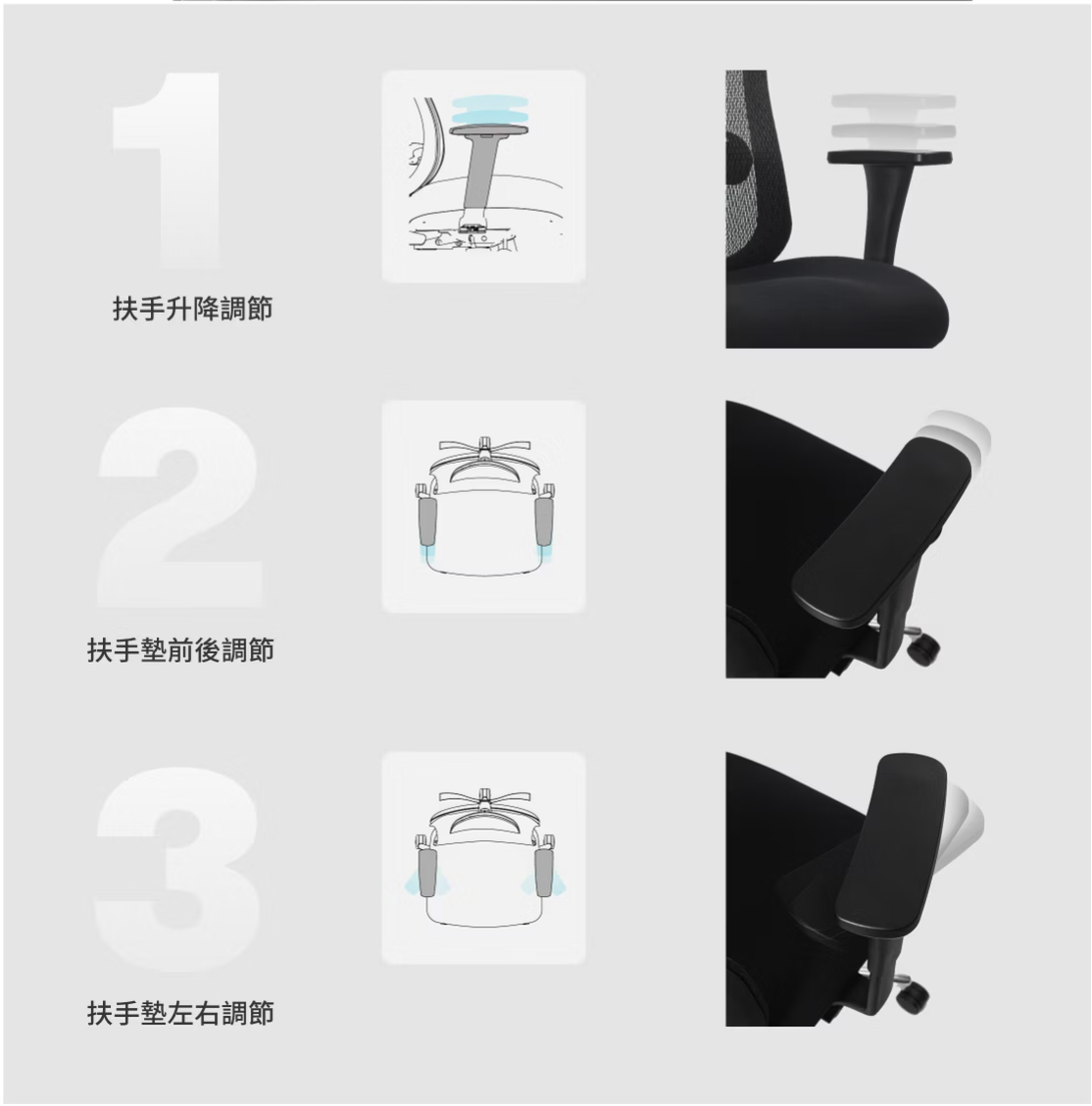 1

扶手升降調節

2

扶手墊前後調節

3

扶手墊左右調節