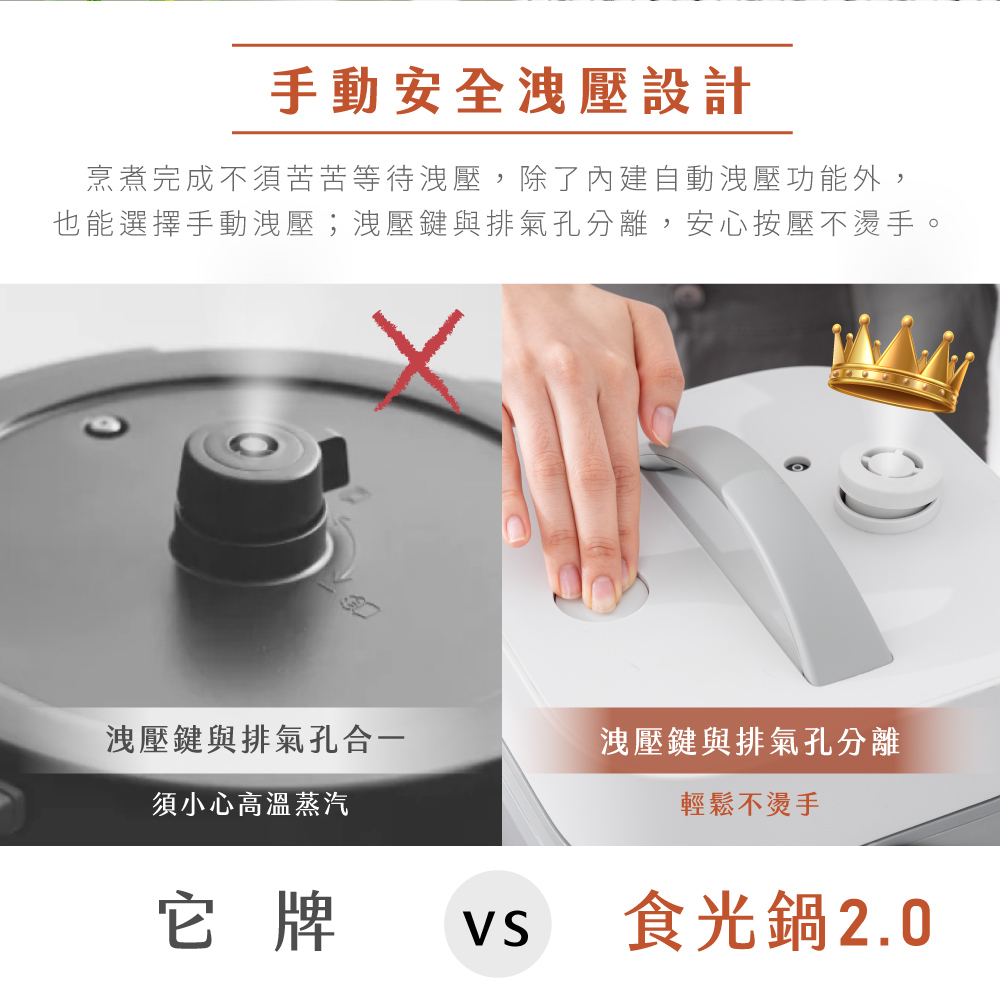 手動安全洩壓設計

烹煮完成不須苦苦等待洩壓，除了內建自動洩壓功能外，也能選擇手動洩壓；洩壓鍵與排氣孔分離，安心按壓不燙手。

洩壓鍵與排氣孔合一

須小心高溫蒸汽

洩壓鍵與排氣孔分離

輕鬆不燙手

它 牌

VS

食光鍋2.0