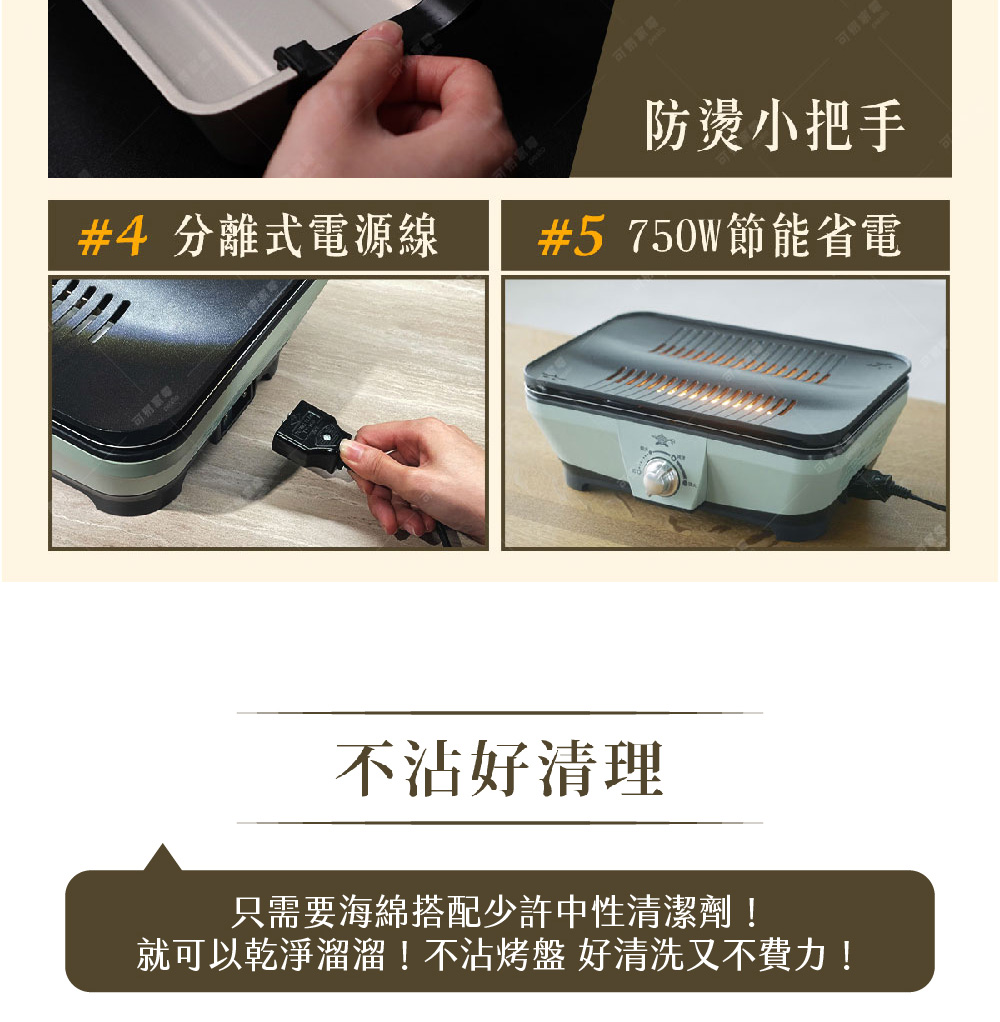 防燙小把手

#4 分離式電源線

#5 750W節能省電

不沾好清理

只需要海綿搭配少許中性清潔劑！
就可以乾淨溜溜！不沾烤盤 好清洗又不費力！