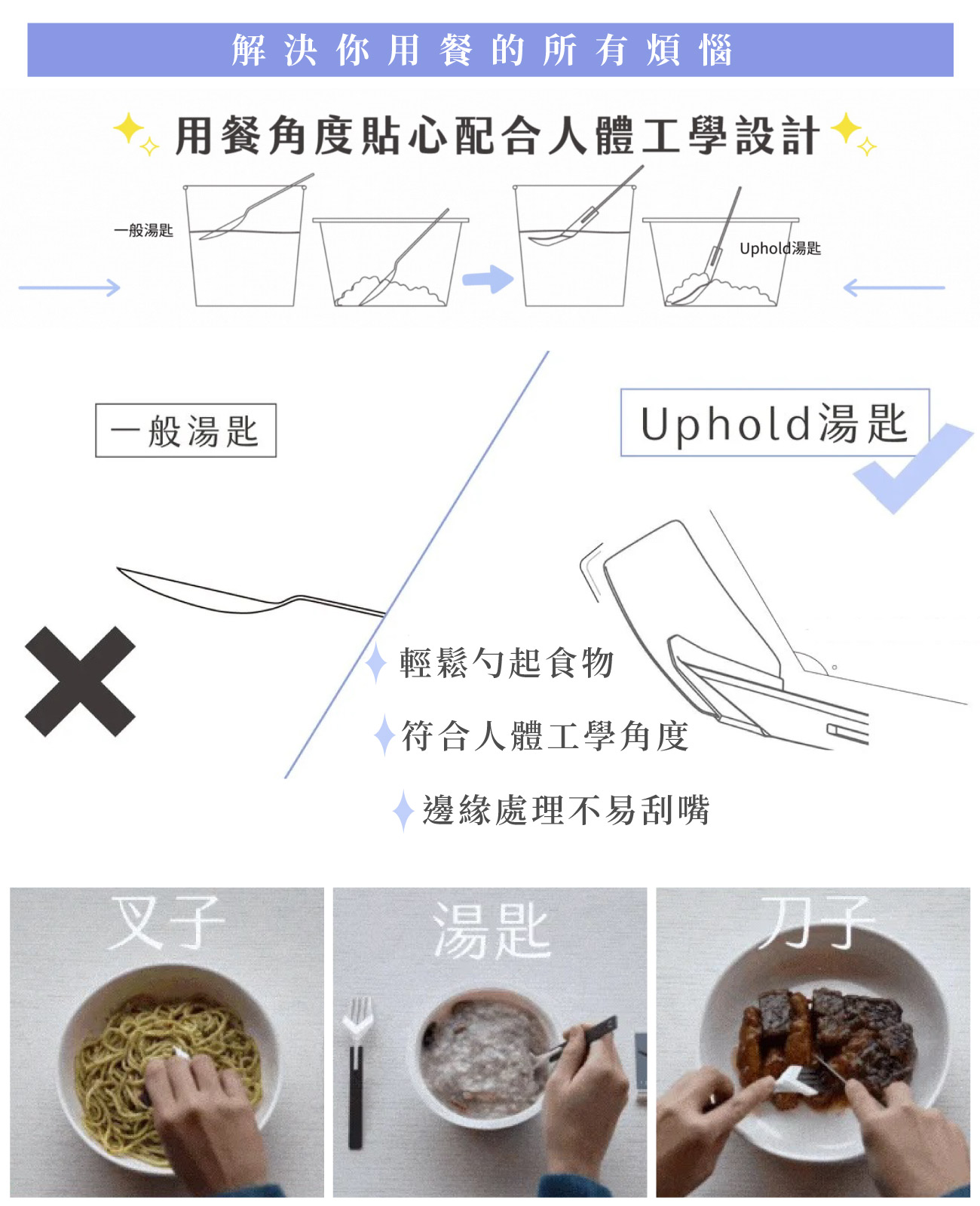 解決你用餐的所有煩惱

用餐角度貼心配合人體工學設計

一般湯匙

Uphold湯匙

一般湯匙

Uphold湯匙

輕鬆勺起食物

符合人體工學角度

邊緣處理不易刮嘴

叉子

湯匙

刀子