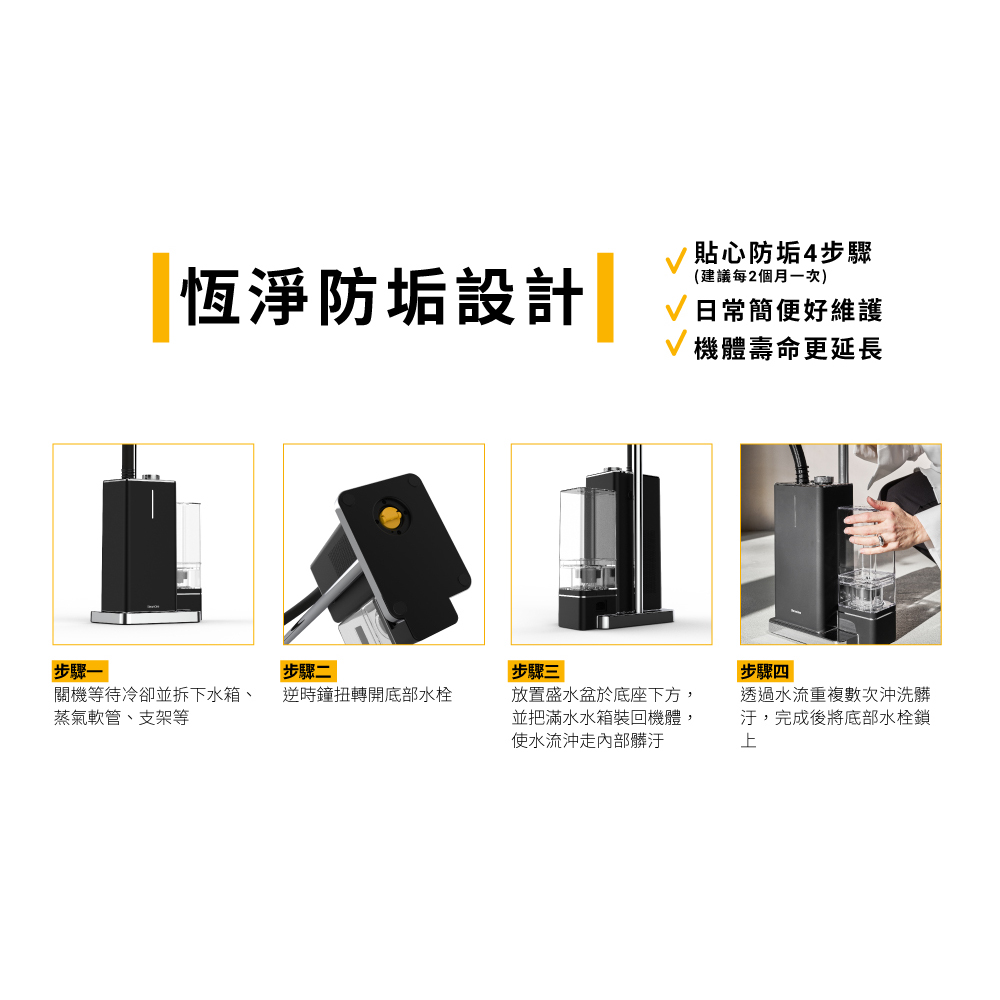 恆淨防垢設計

✓ 貼心防垢4步驟
(建議每2個月一次)
✓ 日常簡便好維護
✓ 機體壽命更延長

步驟一
關機等待冷卻並拆下水箱、蒸氣軟管、支架等

步驟二
逆時鐘扭轉開底部水栓

步驟三
放置盛水盆於底座下方，並把滿水水箱裝回機體，使水流沖走內部髒汙

步驟四
透過水流重複數次沖洗髒汙，完成後將底部水栓鎖上