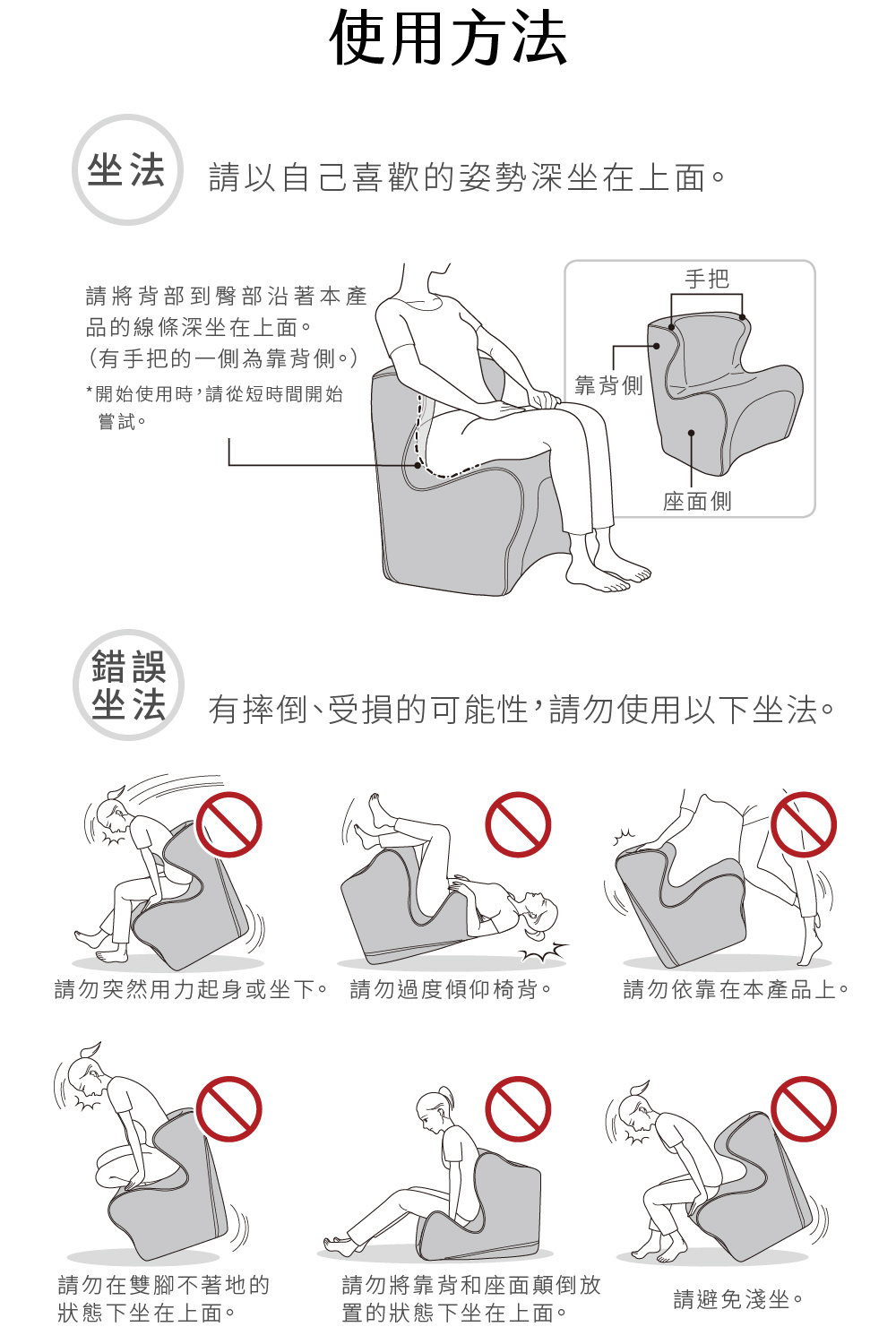 使用方法

坐法

請以自己喜歡的姿勢深坐在上面。

請將背部到臀部沿著本產品的線條深坐在上面。
(有手把的一側為靠背側。)
*開始使用時,請從短時間開始嘗試。

手把
靠背側
座面側

錯誤坐法

有摔倒、受損的可能性,請勿使用以下坐法。

請勿突然用力起身或坐下。

請勿過度傾仰椅背。

請勿依靠在本產品上。

請勿在雙腳不著地的狀態下坐在上面。

請勿將靠背和座面顛倒放置的狀態下坐在上面。

請避免淺坐。