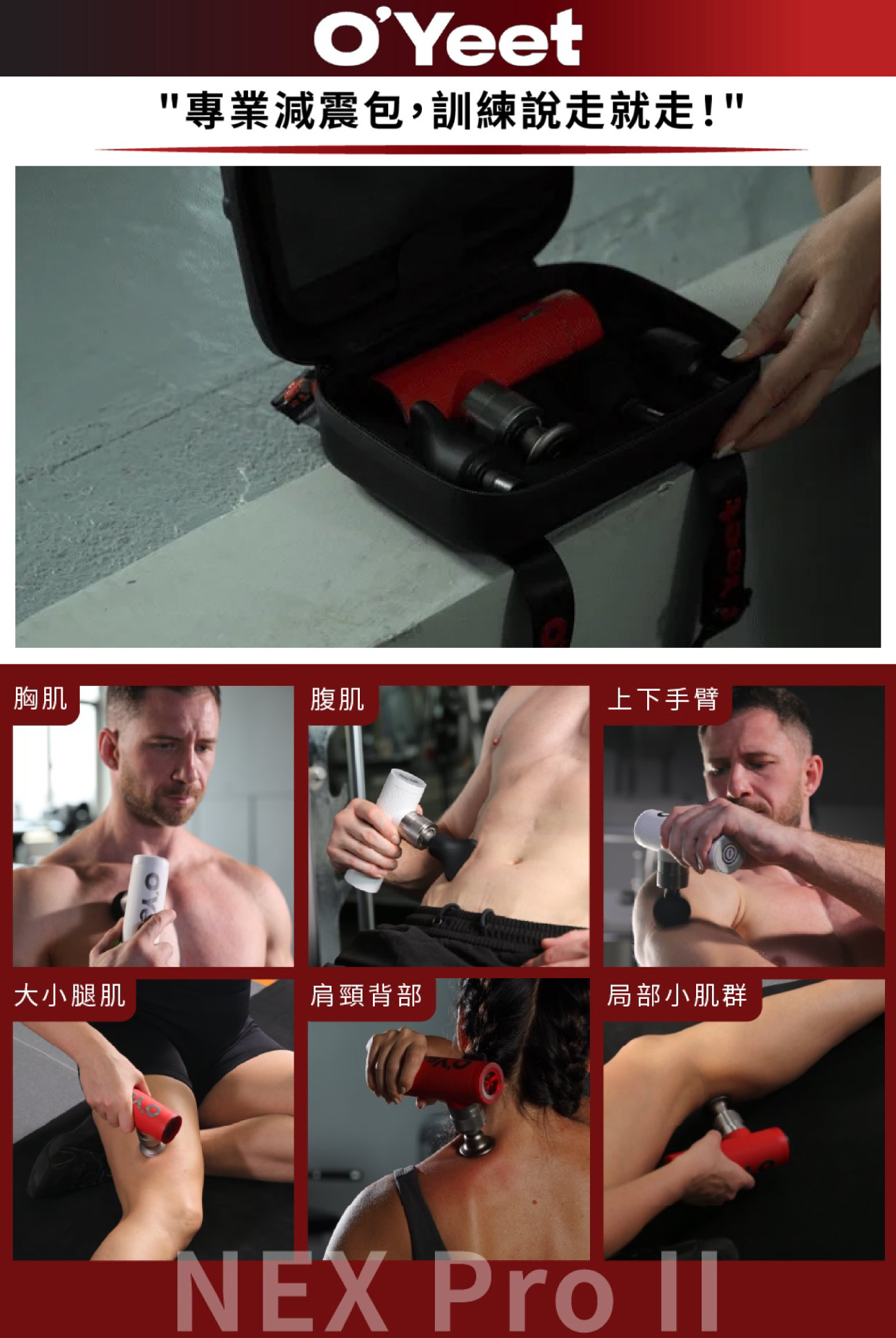 O'Yeet

"專業減震包,訓練說走就走!"

胸肌

腹肌

上下手臂

大小腿肌

肩頸背部

局部小肌群

NEX Pro II