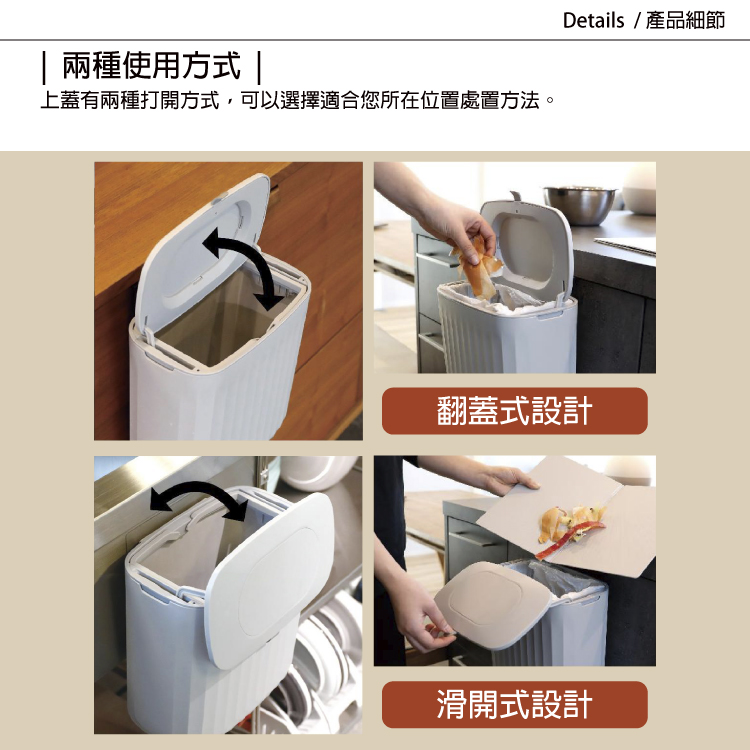 Details / 產品細節

| 兩種使用方式 |

上蓋有兩種打開方式，可以選擇適合您所在位置處置方法。

翻蓋式設計

滑開式設計