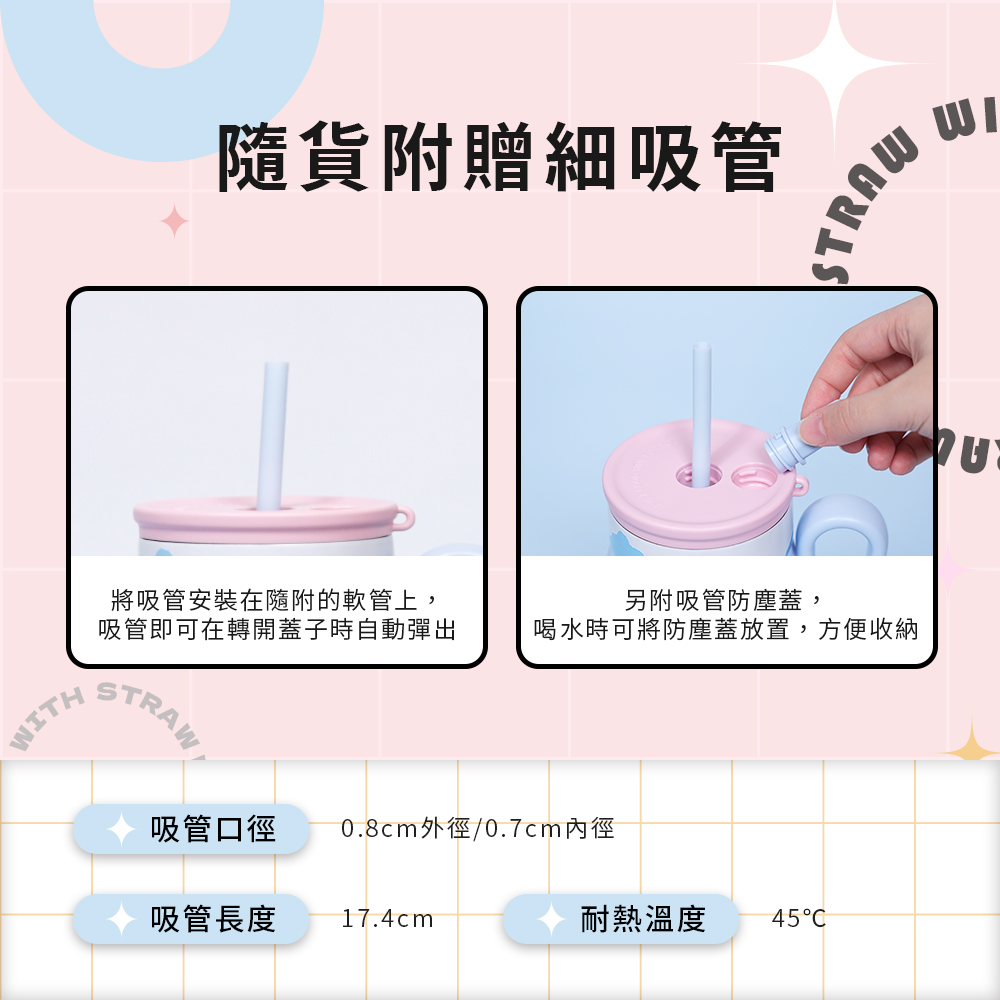 隨貨附贈細吸管

STRAW WI

將吸管安裝在隨附的軟管上，
吸管即可在轉開蓋子時自動彈出

另附吸管防塵蓋，
喝水時可將防塵蓋放置，方便收納

WITH STRAW

吸管口徑 0.8cm外徑/0.7cm內徑

吸管長度 17.4cm

耐熱溫度 45°C