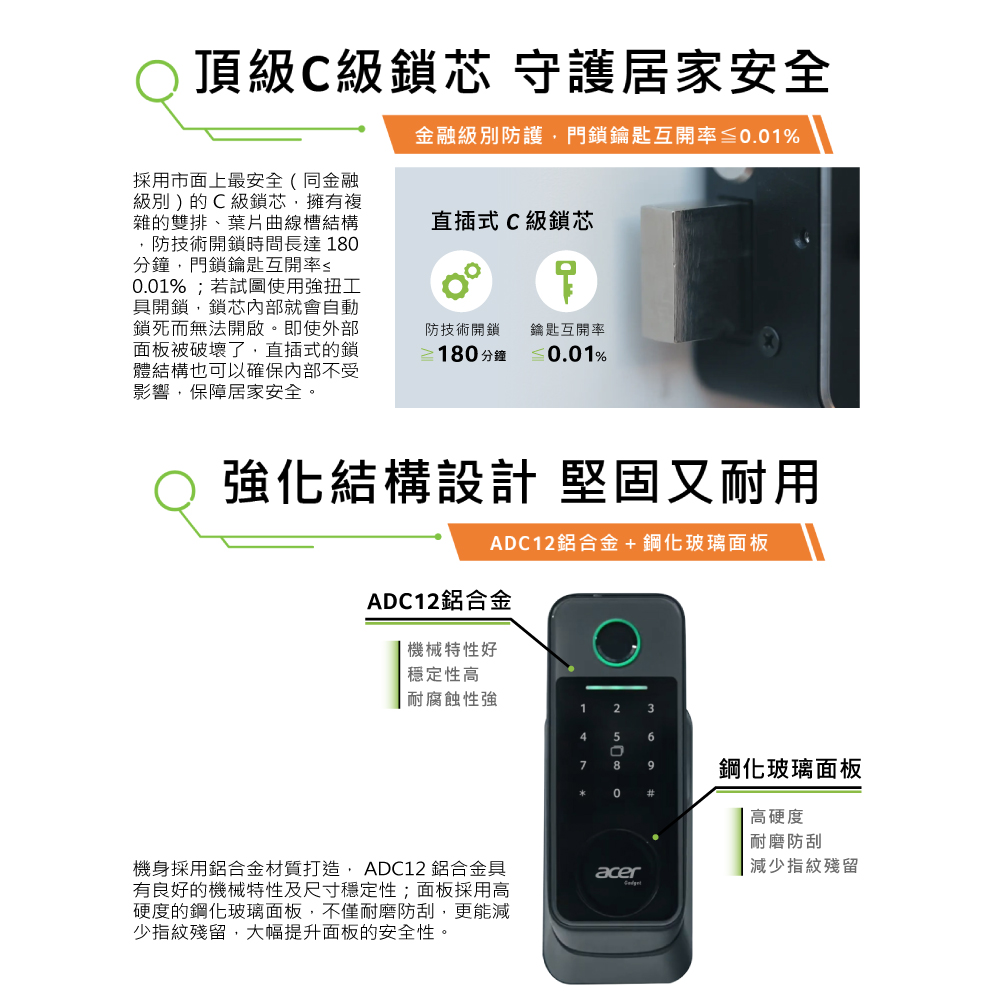 頂級C級鎖芯 守護居家安全

金融級別防護，門鎖鑰匙互開率≦0.01%

採用市面上最安全（同金融級別）的 C 級鎖芯，擁有複雜的雙排、葉片曲線槽結構，防技術開鎖時間長達 180 分鐘，門鎖鑰匙互開率≤ 0.01% ；若試圖使用強扭工具開鎖，鎖芯內部就會自動鎖死而無法開啟。即使外部面板被破壞了，直插式的鎖體結構也可以確保內部不受影響，保障居家安全。

直插式 C 級鎖芯

防技術開鎖
≧180分鐘

鑰匙互開率
≦0.01%

強化結構設計 堅固又耐用

ADC12鋁合金 + 鋼化玻璃面板

ADC12鋁合金

機械特性好
穩定性高
耐腐蝕性強

1 2 3
4 5 6
7 8 9
* 0 #

acer
Gadget

鋼化玻璃面板

高硬度
耐磨防刮
減少指紋殘留

機身採用鋁合金材質打造， ADC12 鋁合金具有良好的機械特性及尺寸穩定性；面板採用高硬度的鋼化玻璃面板，不僅耐磨防刮，更能減少指紋殘留，大幅提升面板的安全性。