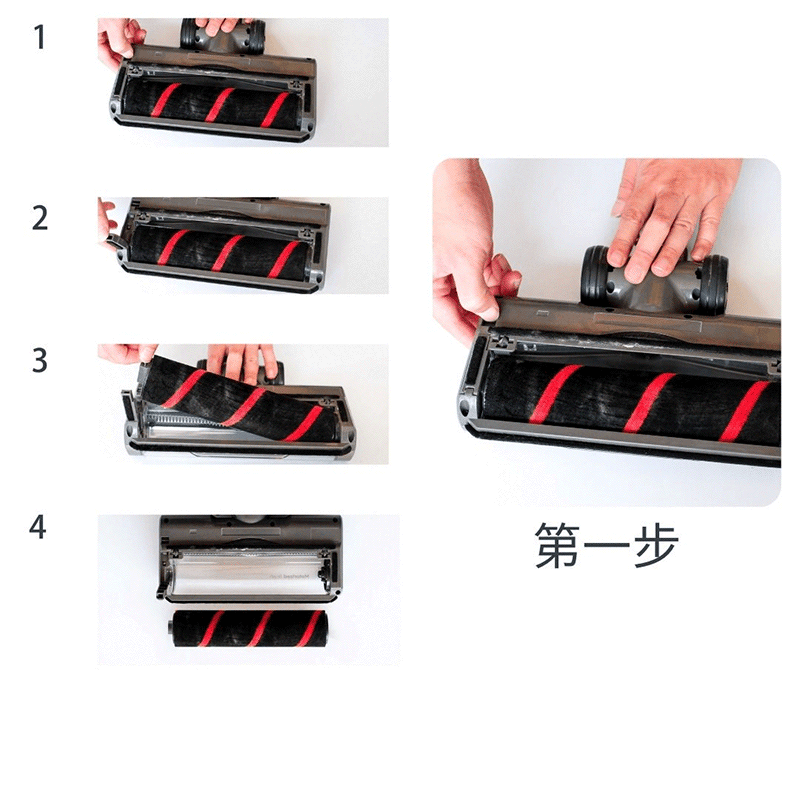 1

2

3

4

第一步