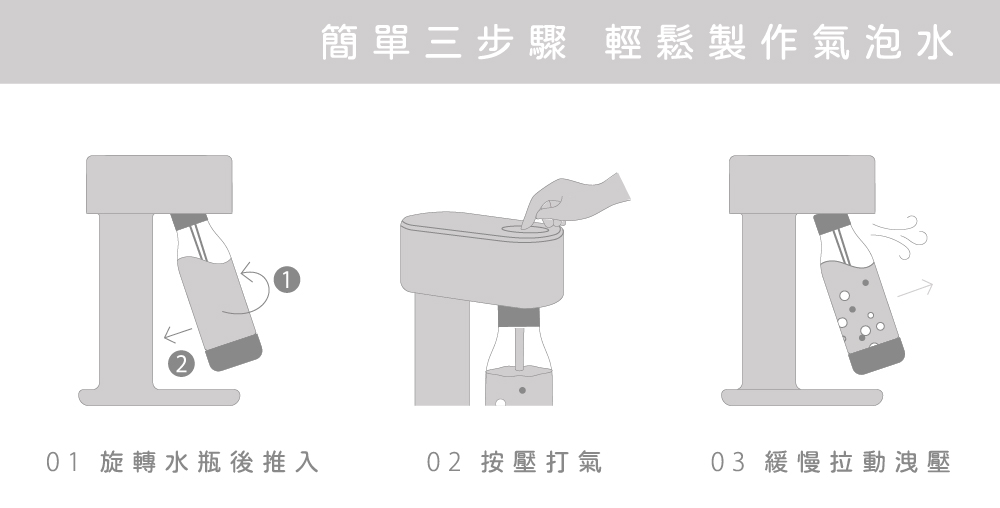 簡單三步驟 輕鬆製作氣泡水

1

2

01 旋轉水瓶後推入

02 按壓打氣

03 緩慢拉動洩壓