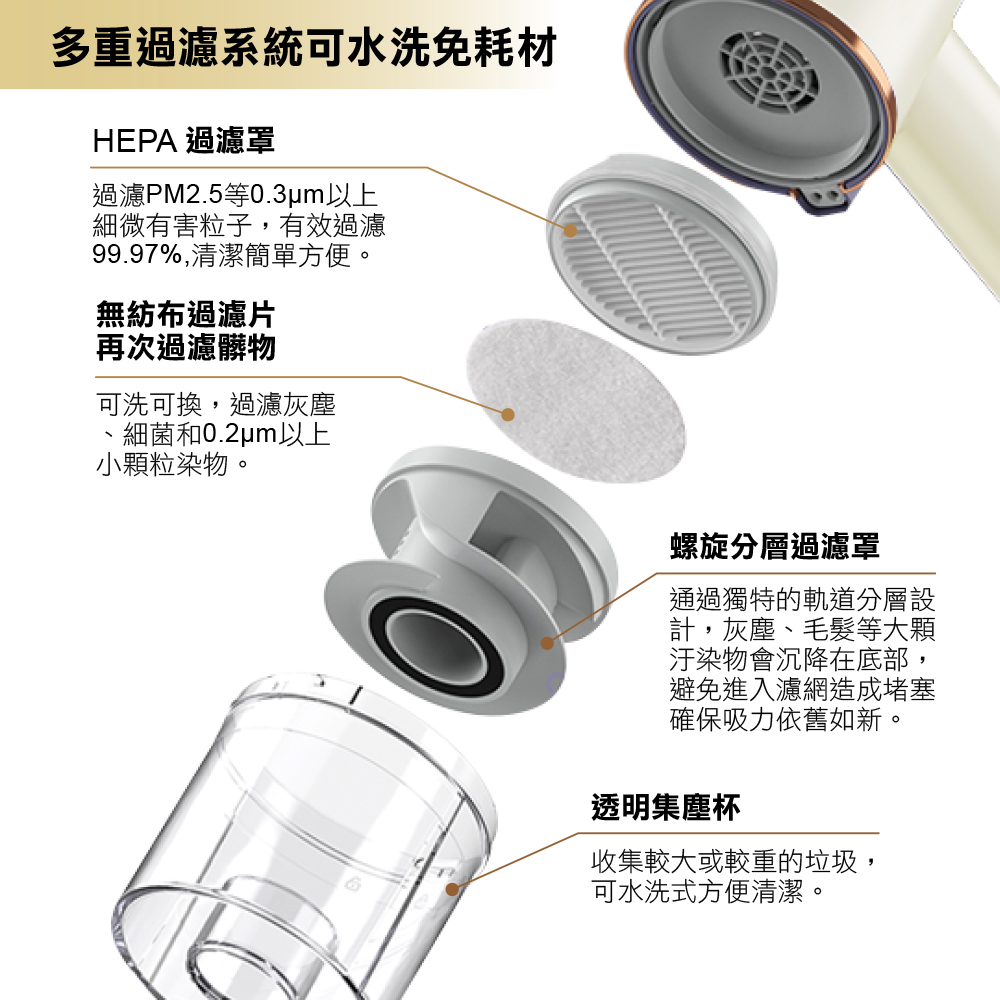 多重過濾系統可水洗免耗材

HEPA 過濾罩

過濾PM2.5等0.3μm以上細微有害粒子，有效過濾99.97%,清潔簡單方便。

無紡布過濾片
再次過濾髒物

可洗可換，過濾灰塵、細菌和0.2μm以上小顆粒染物。

螺旋分層過濾罩

通過獨特的軌道分層設計，灰塵、毛髮等大顆汙染物會沉降在底部，避免進入濾網造成堵塞確保吸力依舊如新。

透明集塵杯

收集較大或較重的垃圾，可水洗式方便清潔。