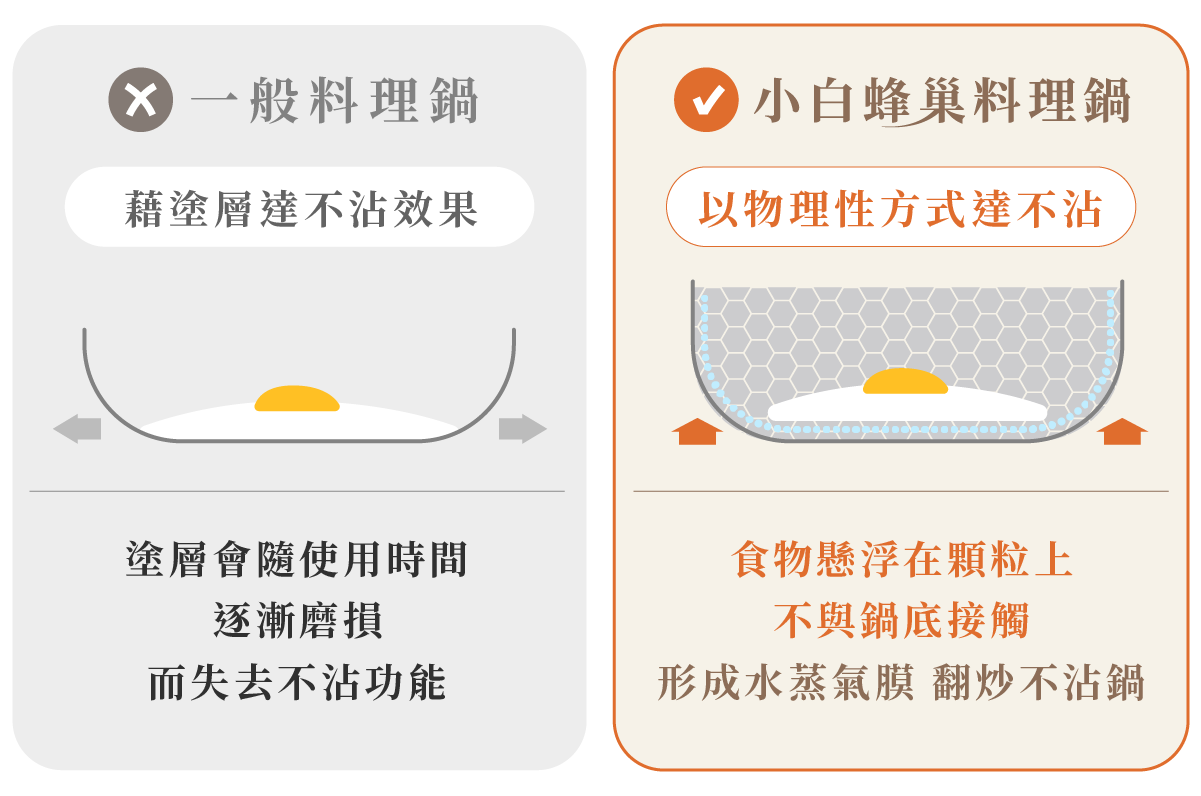 一般料理鍋

藉塗層達不沾效果

塗層會隨使用時間
逐漸磨損
而失去不沾功能

小白蜂巢料理鍋

以物理性方式達不沾

食物懸浮在顆粒上
不與鍋底接觸
形成水蒸氣膜 翻炒不沾鍋