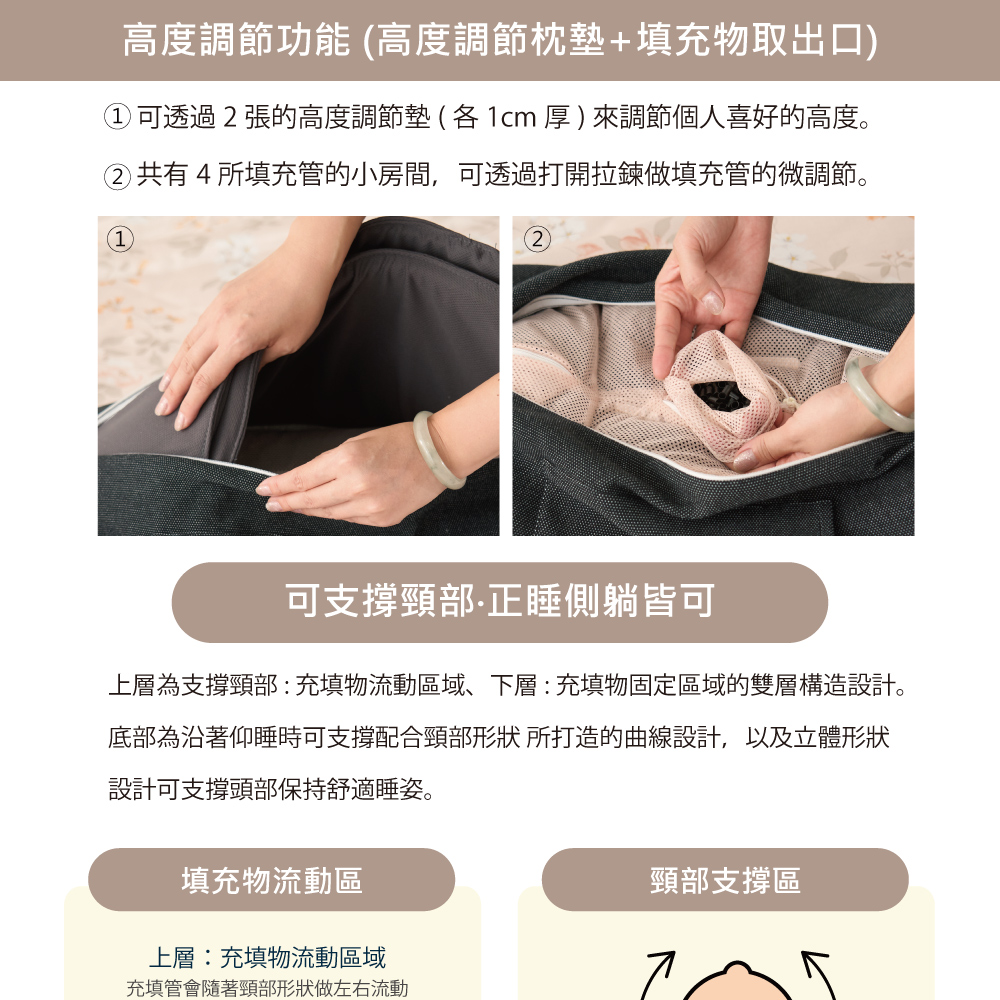 高度調節功能 (高度調節枕墊+填充物取出口)

① 可透過 2 張的高度調節墊 ( 各 1cm 厚 ) 來調節個人喜好的高度。

② 共有 4 所填充管的小房間，可透過打開拉鍊做填充管的微調節。

①

②

可支撐頸部·正睡側躺皆可

上層為支撐頸部 : 充填物流動區域、下層 : 充填物固定區域的雙層構造設計。底部為沿著仰睡時可支撐配合頸部形狀 所打造的曲線設計，以及立體形狀設計可支撐頭部保持舒適睡姿。

填充物流動區

上層：充填物流動區域
充填管會隨著頸部形狀做左右流動

頸部支撐區