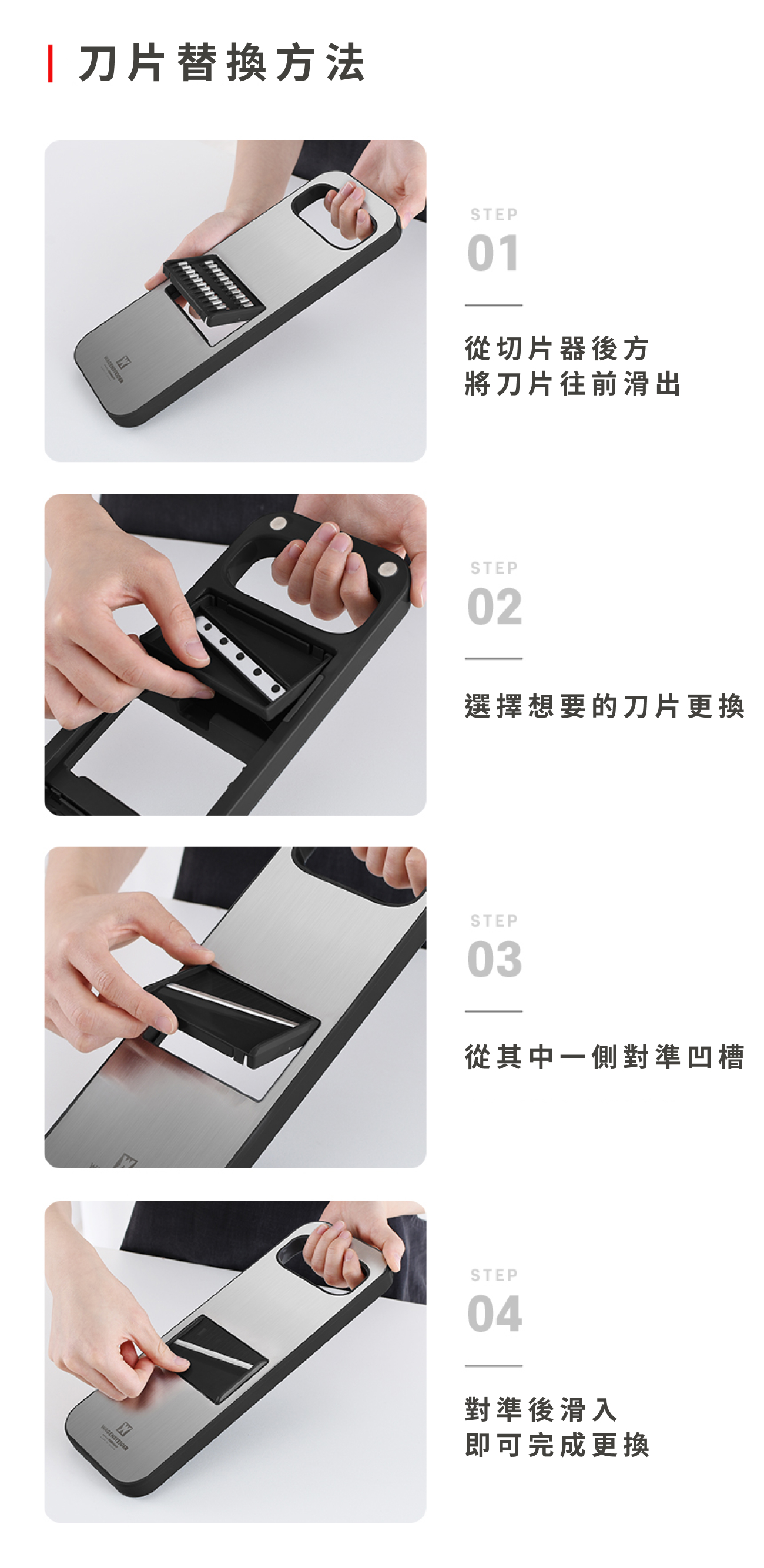 刀片替換方法

STEP
01

從切片器後方
將刀片往前滑出

STEP
02

選擇想要的刀片更換

STEP
03

從其中一側對準凹槽

STEP
04

對準後滑入
即可完成更換