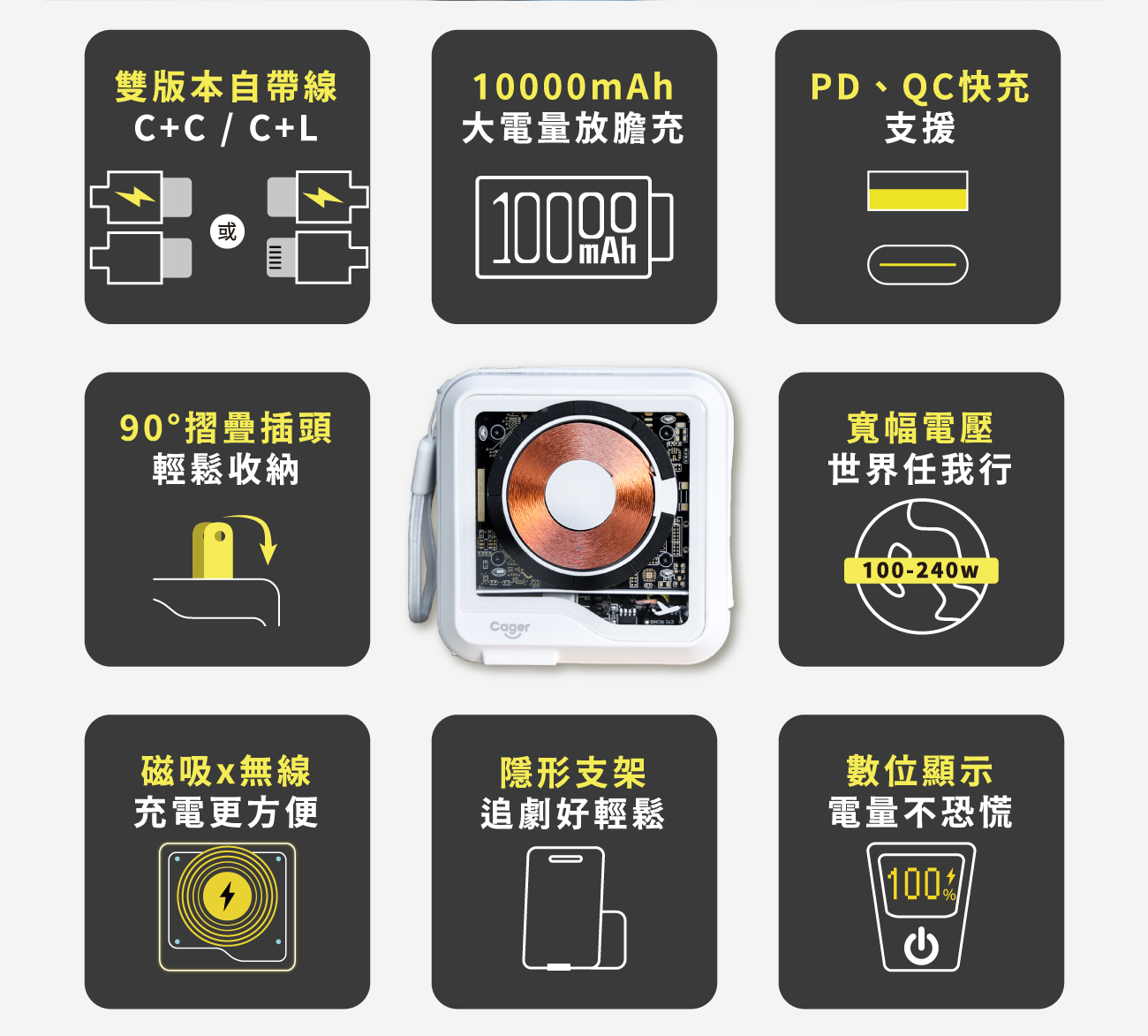 雙版本自帶線
C+C / C+L

或

10000mAh
大電量放膽充

10000 mAh

PD、QC快充
支援

90°摺疊插頭
輕鬆收納

Cager

寬幅電壓
世界任我行

100-240w

磁吸x無線
充電更方便

隱形支架
追劇好輕鬆

數位顯示
電量不恐慌

100%