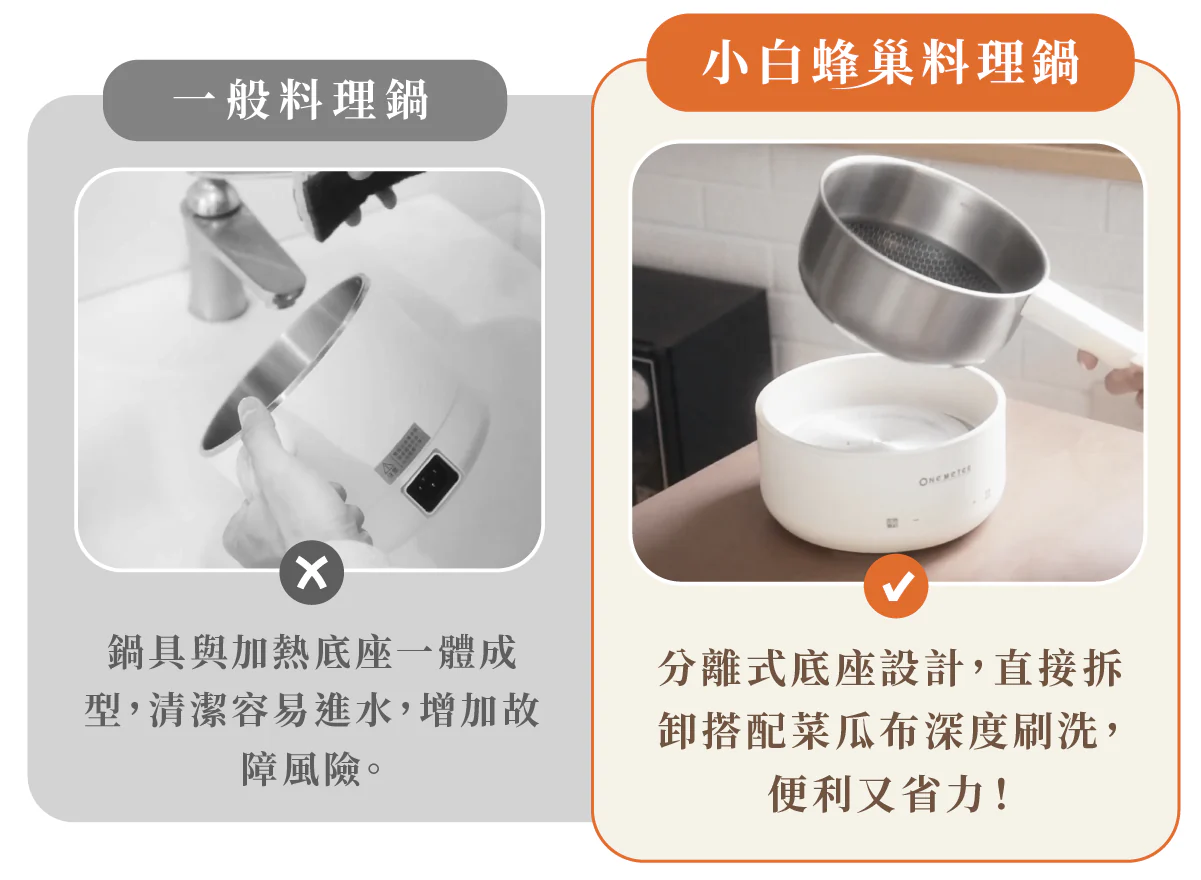 一般料理鍋

鍋具與加熱底座一體成型，清潔容易進水，增加故障風險。

小白蜂巢料理鍋

ONEMETER

分離式底座設計，直接拆卸搭配菜瓜布深度刷洗，便利又省力！