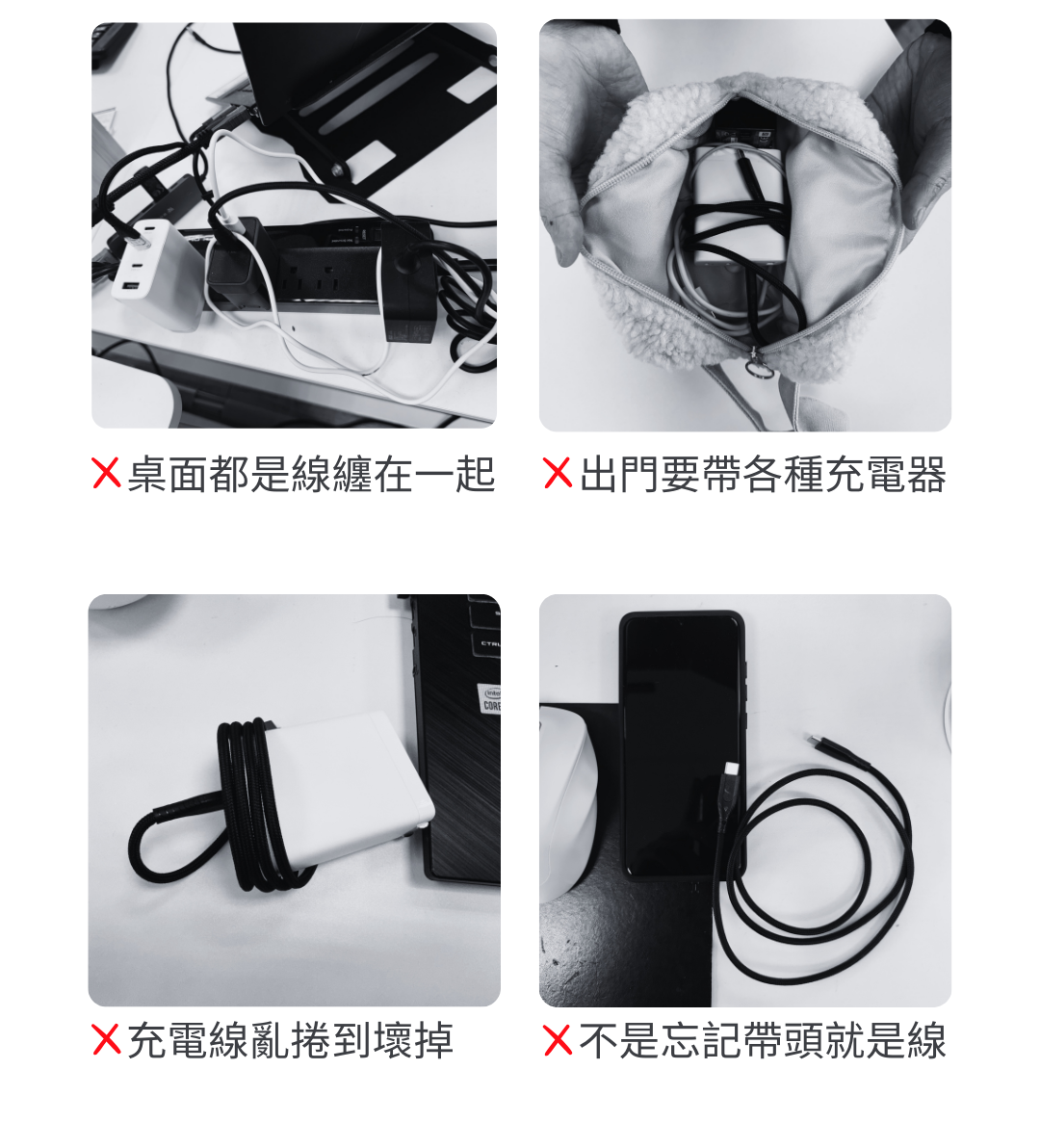 ✕桌面都是線纏在一起

✕出門要帶各種充電器

CTRL

intel CORE

✕充電線亂捲到壞掉

✕不是忘記帶頭就是線