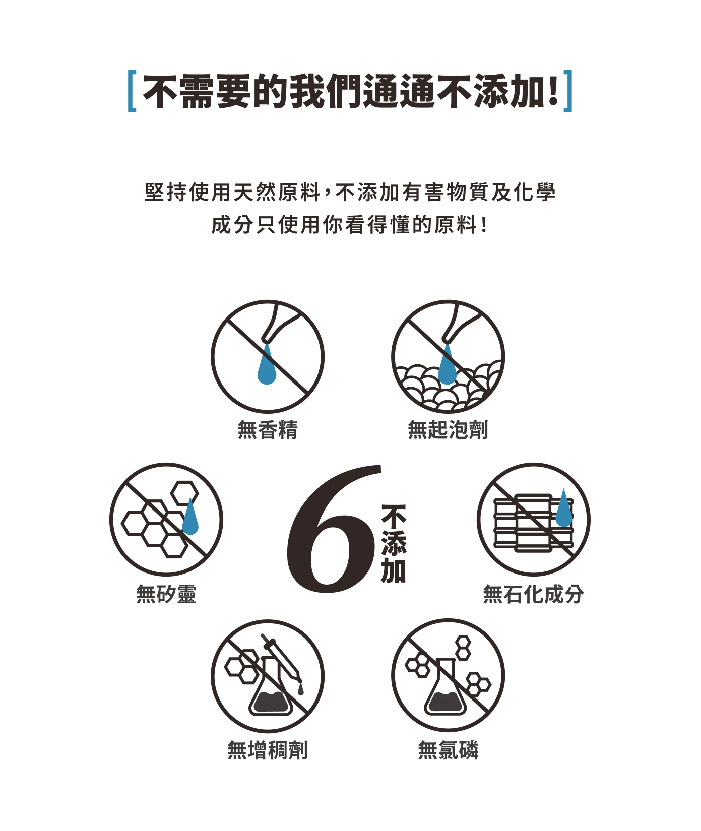 [不需要的我們通通不添加!]

堅持使用天然原料，不添加有害物質及化學成分只使用你看得懂的原料!

無香精

無起泡劑

無矽靈

6 不添加

無石化成分

無增稠劑

無氯磷