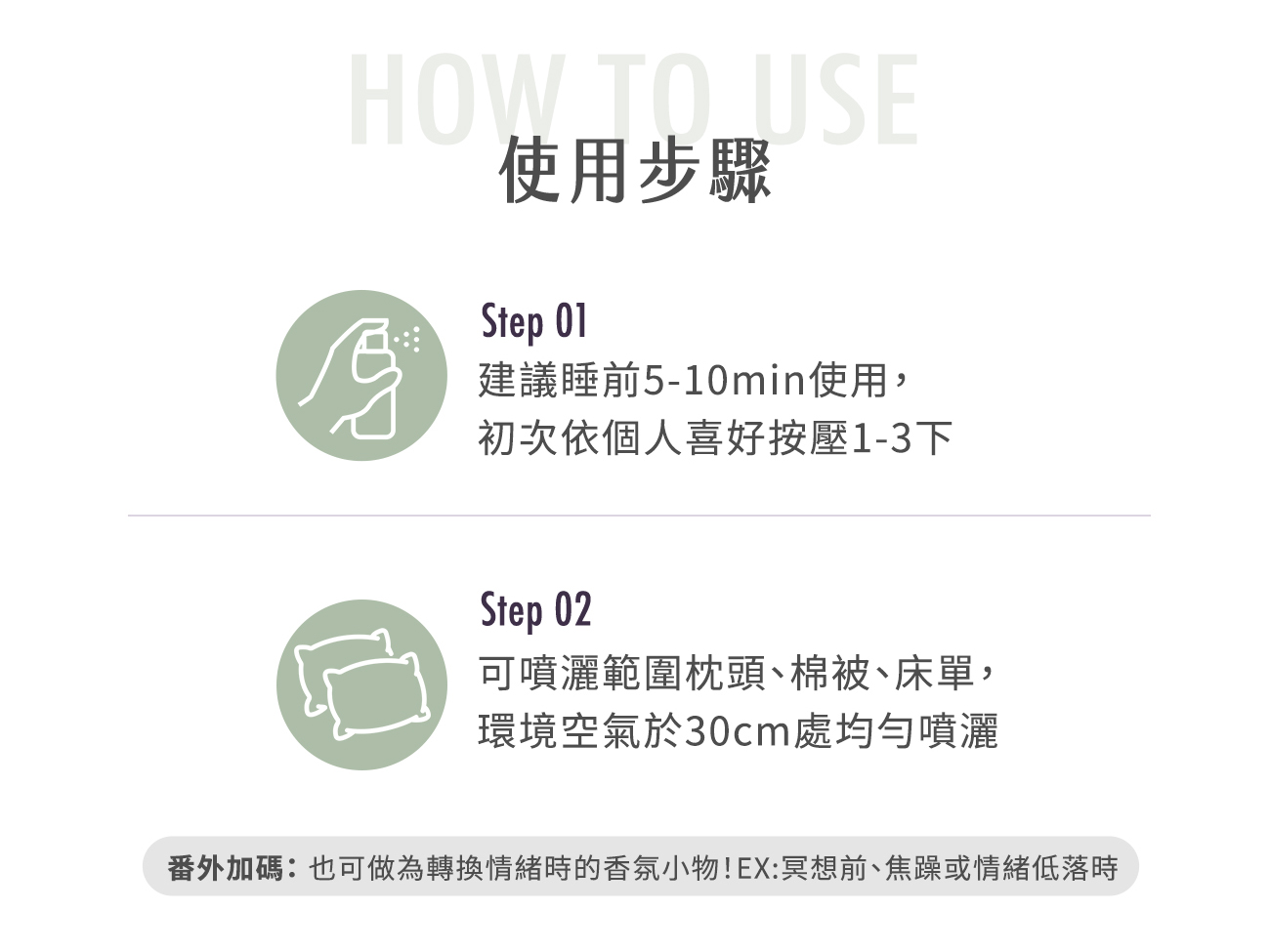 HOW TO USE
使用步驟

Step 01
建議睡前5-10min使用，
初次依個人喜好按壓1-3下

Step 02
可噴灑範圍枕頭、棉被、床單，
環境空氣於30cm處均勻噴灑

番外加碼：也可做為轉換情緒時的香氛小物！EX:冥想前、焦躁或情緒低落時