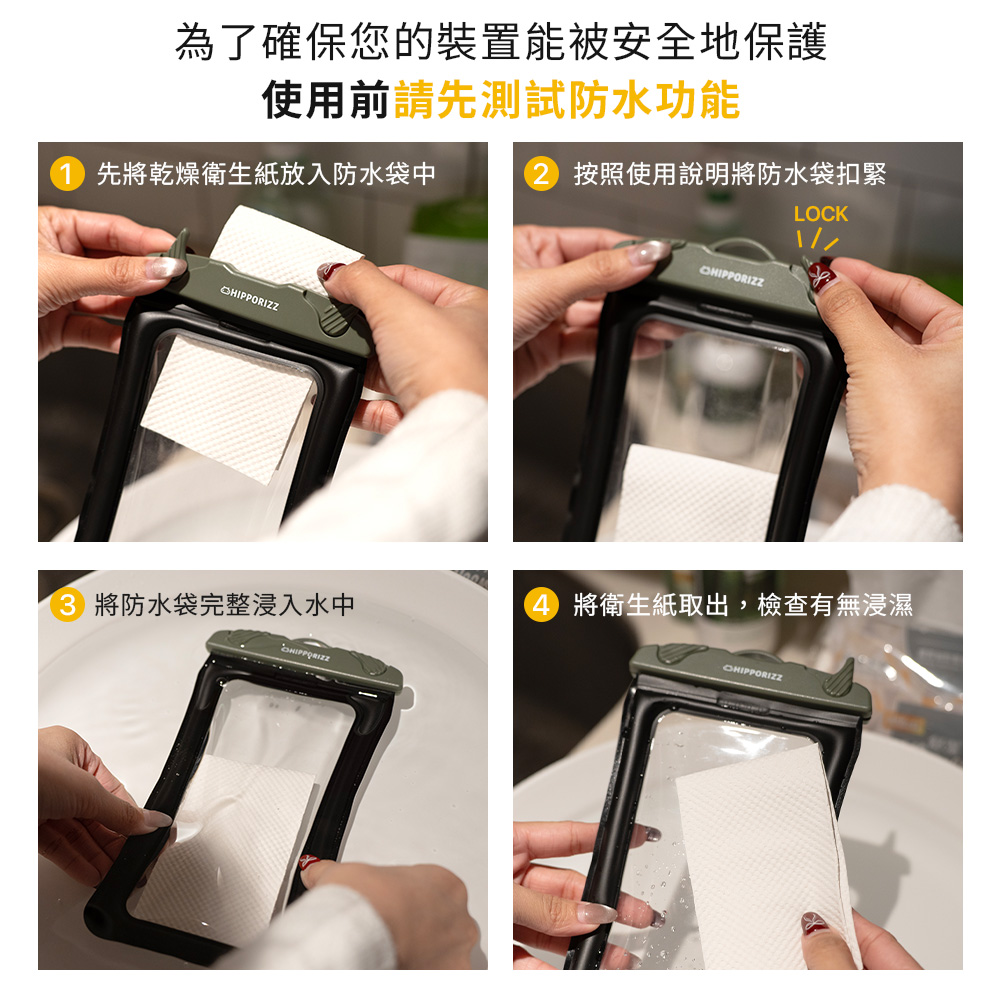 為了確保您的裝置能被安全地保護
使用前請先測試防水功能

1 先將乾燥衛生紙放入防水袋中

HIPPORIZZ

2 按照使用說明將防水袋扣緊

LOCK

HIPPORIZZ

3 將防水袋完整浸入水中

HIPPORIZZ

4 將衛生紙取出，檢查有無浸濕

HIPPORIZZ