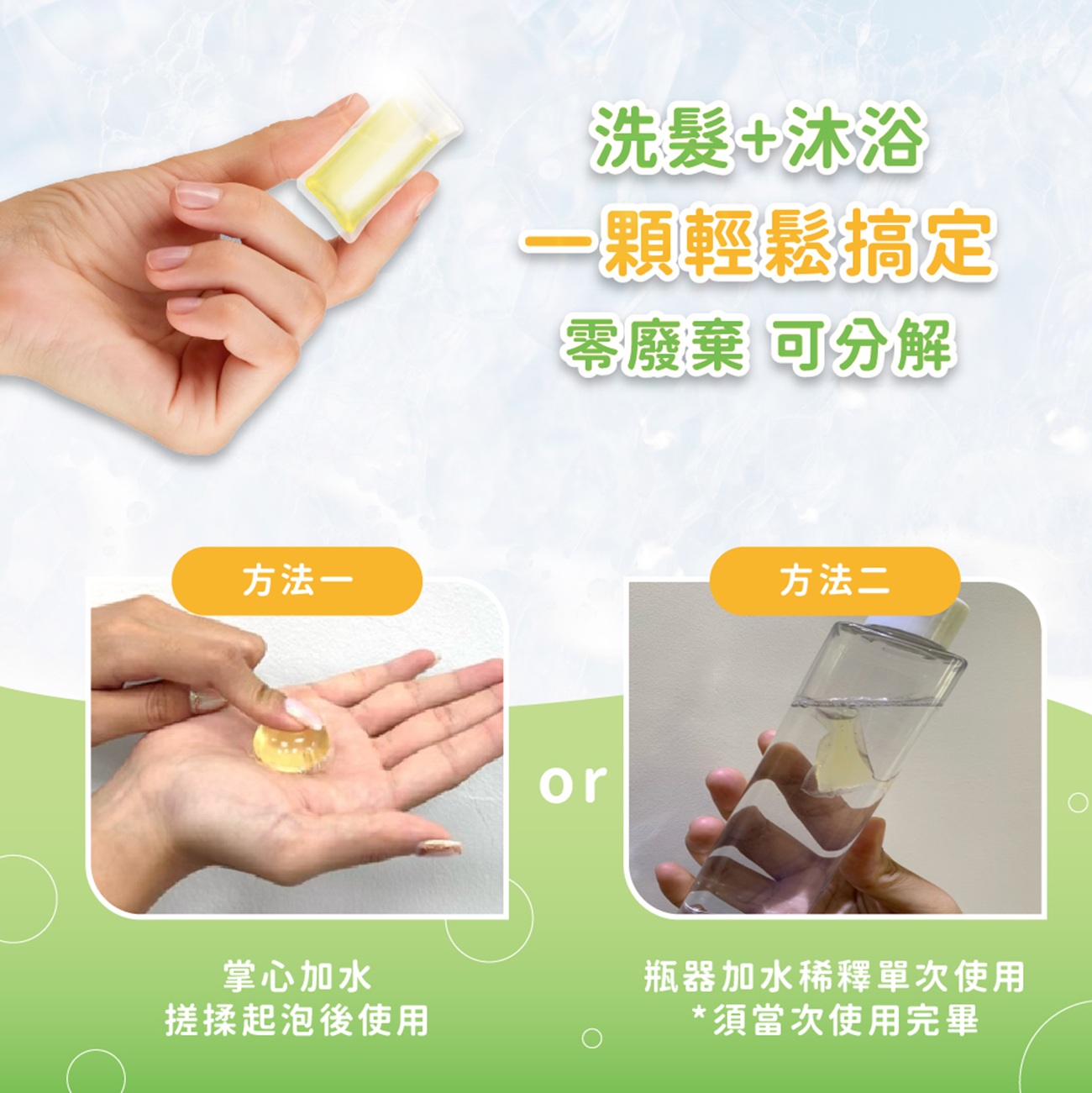 洗髮+沐浴
一顆輕鬆搞定
零廢棄 可分解

方法一

掌心加水
搓揉起泡後使用

or

方法二

瓶器加水稀釋單次使用
*須當次使用完畢