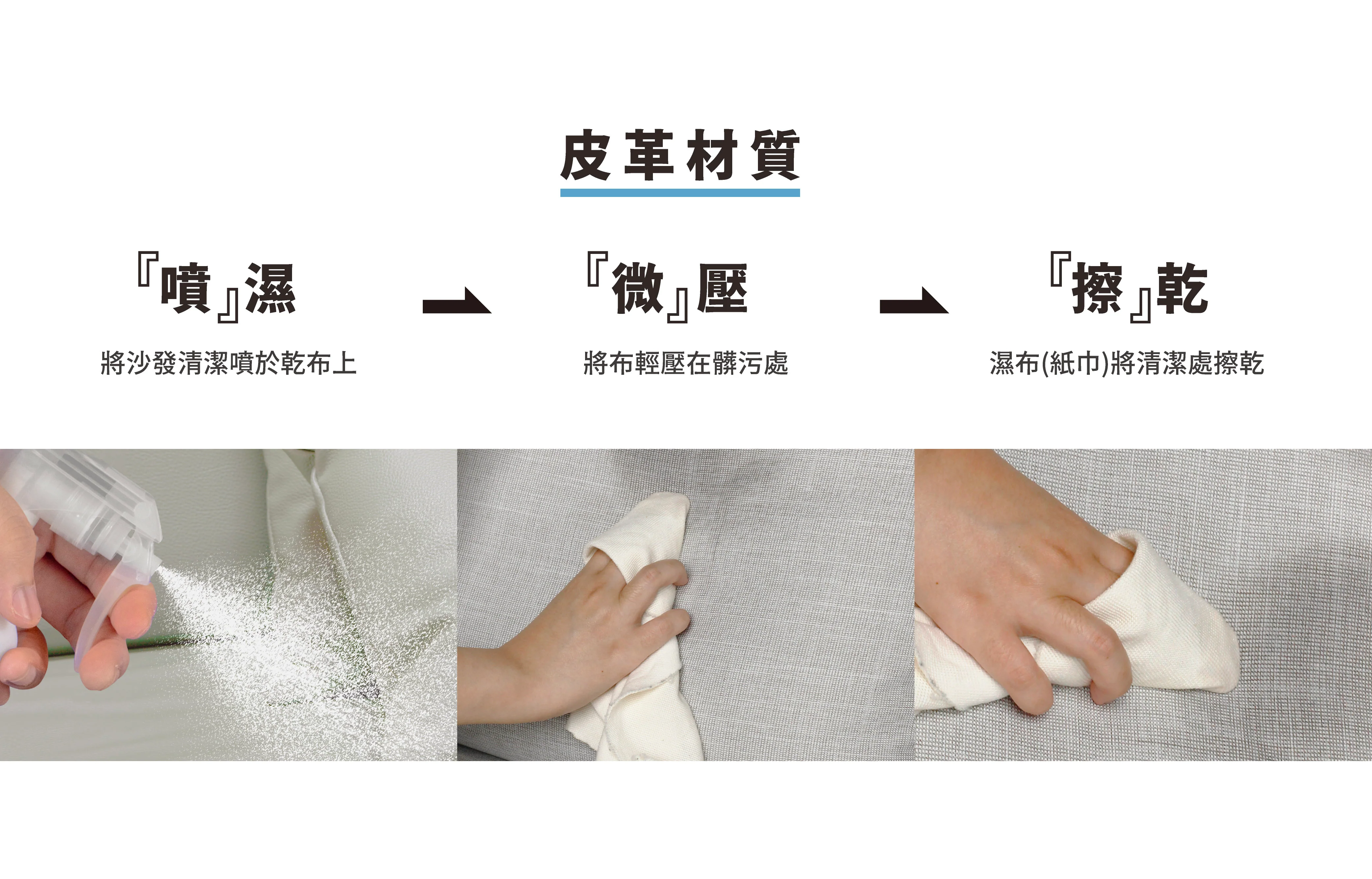 皮革材質

『噴』濕

將沙發清潔噴於乾布上

『微』壓

將布輕壓在髒污處

『擦』乾

濕布(紙巾)將清潔處擦乾