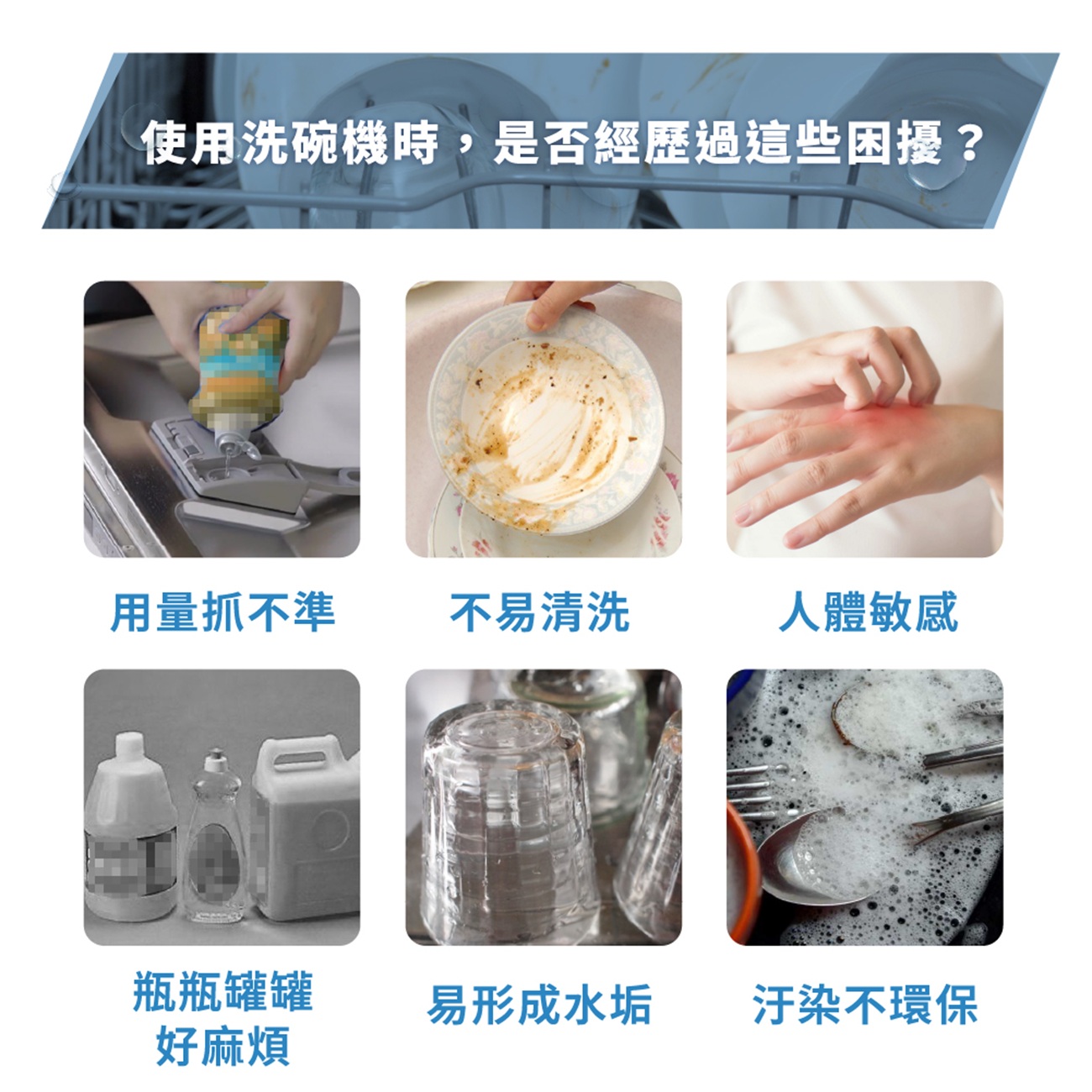 使用洗碗機時，是否經歷過這些困擾？

用量抓不準

不易清洗

人體敏感

瓶瓶罐罐
好麻煩

易形成水垢

汙染不環保