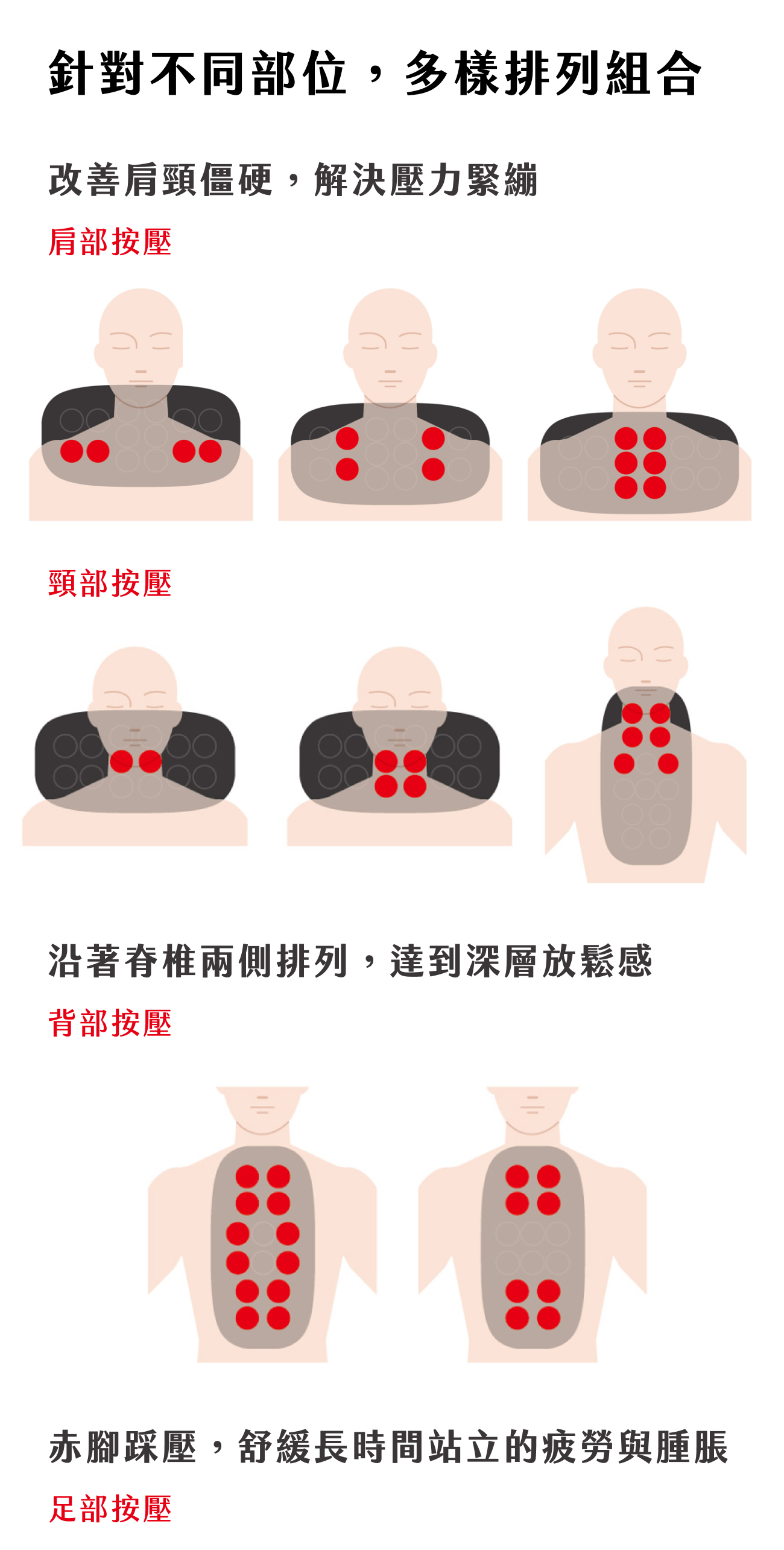 針對不同部位，多樣排列組合

改善肩頸僵硬，解決壓力緊繃

肩部按壓

頸部按壓

沿著脊椎兩側排列，達到深層放鬆感

背部按壓

赤腳踩壓，舒緩長時間站立的疲勞與腫脹

足部按壓