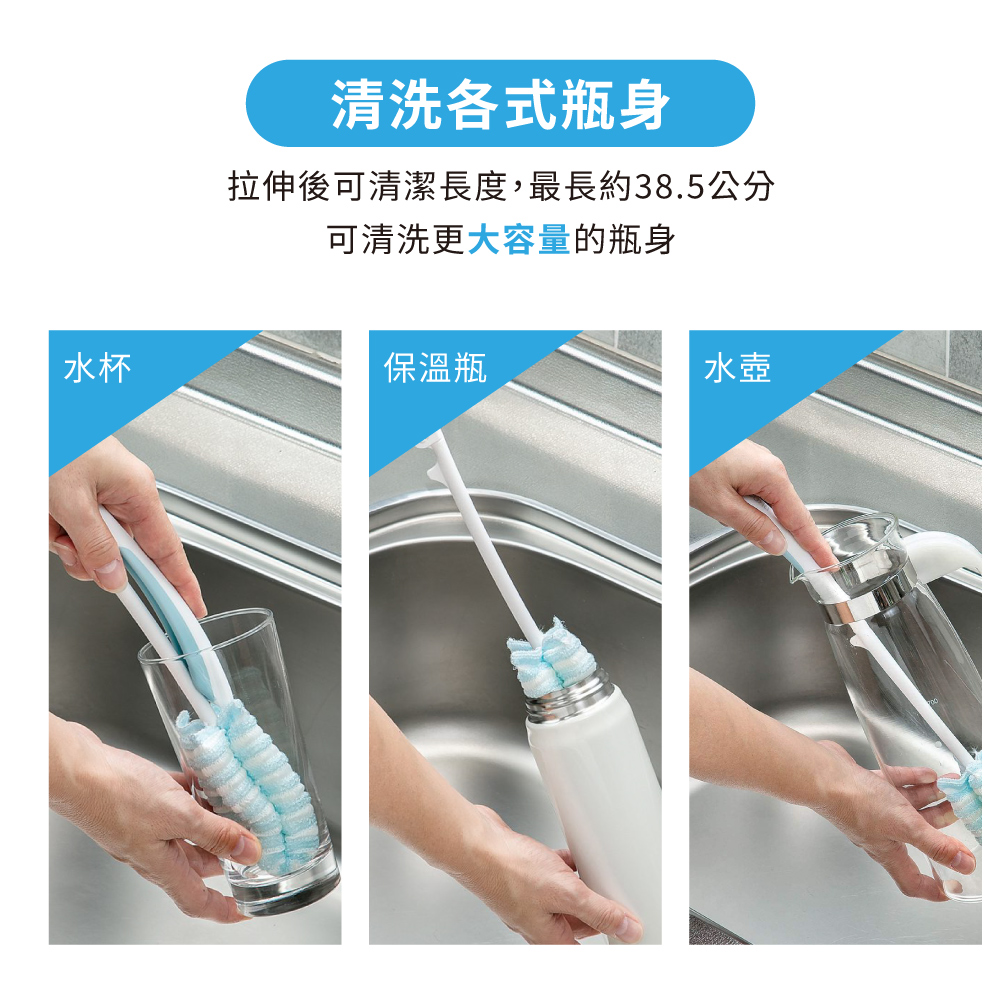 清洗各式瓶身

拉伸後可清潔長度，最長約38.5公分
可清洗更大容量的瓶身

水杯

保溫瓶

水壺