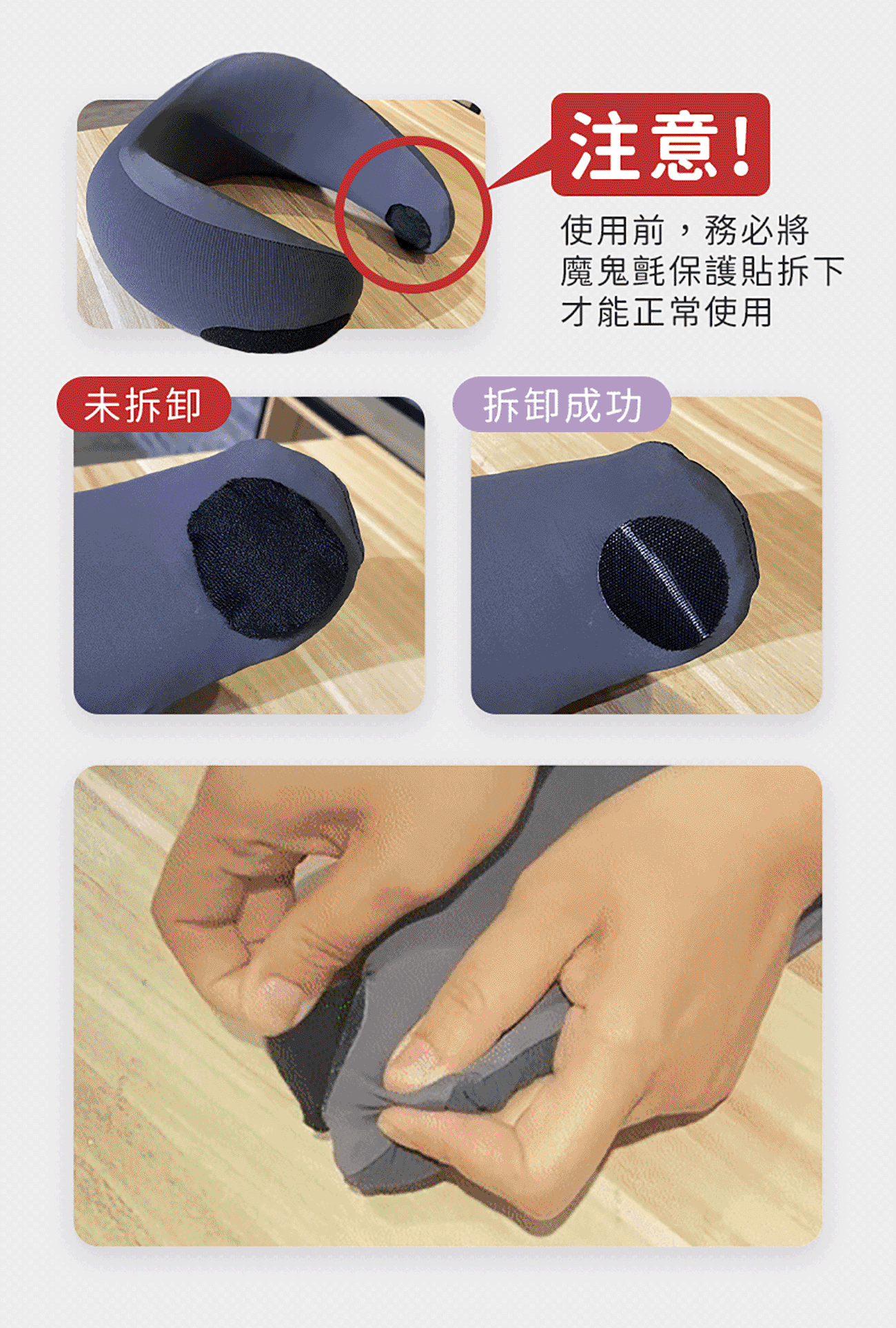 注意!

使用前，務必將魔鬼氈保護貼拆下才能正常使用

未拆卸

拆卸成功