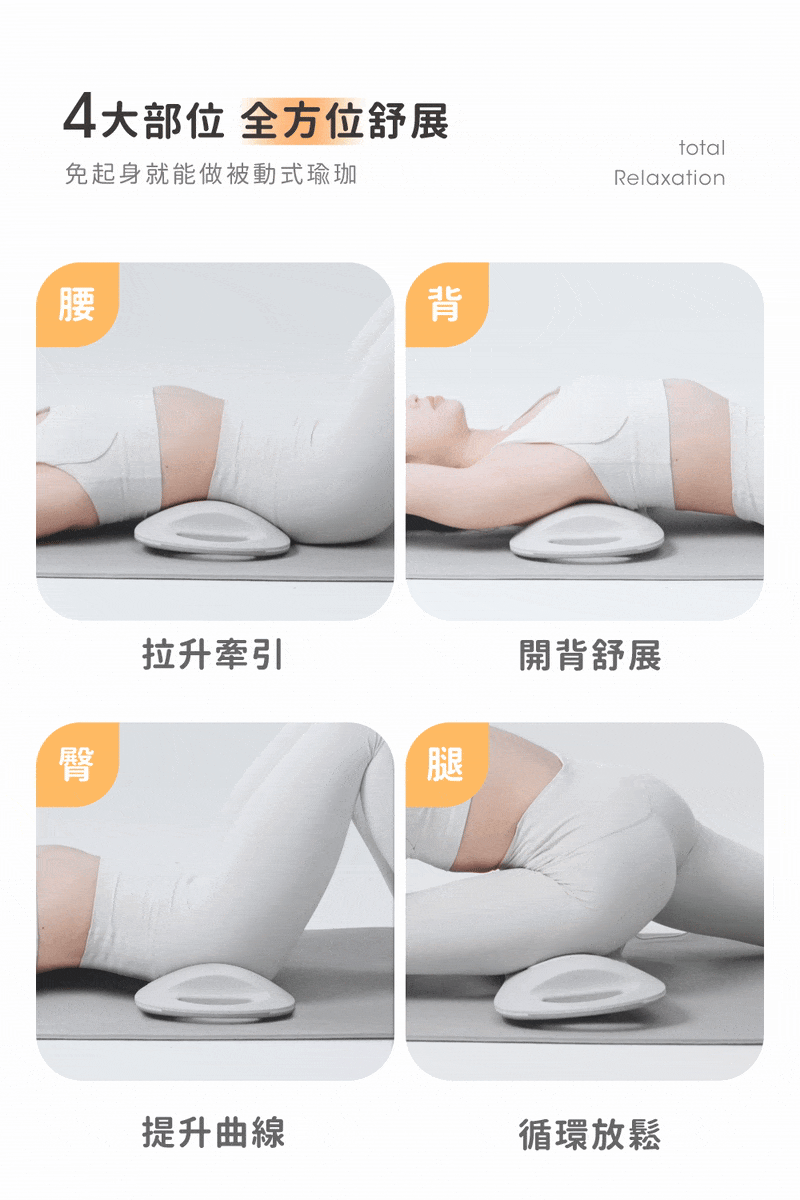 4大部位 全方位舒展
免起身就能做被動式瑜珈

total
Relaxation

腰

拉升牽引

背

開背舒展

臀

提升曲線

腿

循環放鬆