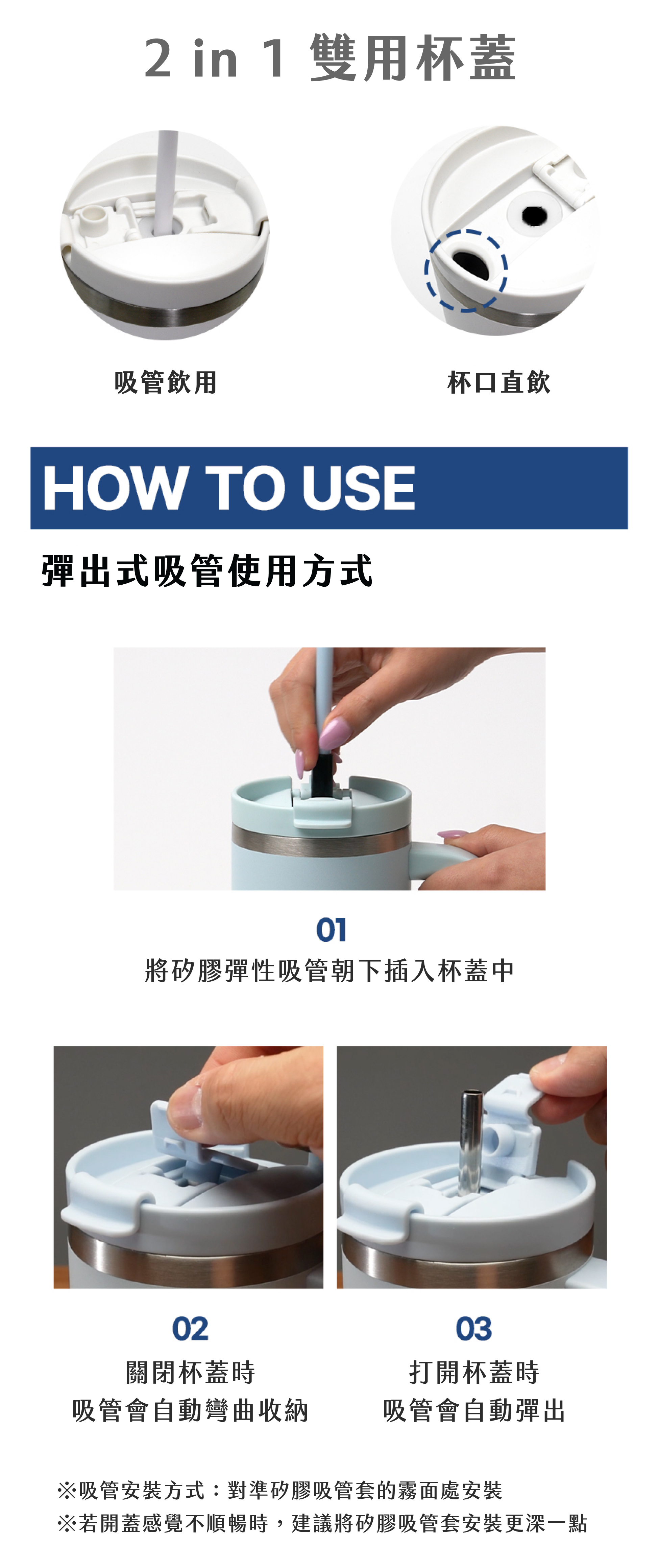 2 in 1 雙用杯蓋

吸管飲用

杯口直飲

HOW TO USE

彈出式吸管使用方式

01
將矽膠彈性吸管朝下插入杯蓋中

02
關閉杯蓋時
吸管會自動彎曲收納

03
打開杯蓋時
吸管會自動彈出

※吸管安裝方式：對準矽膠吸管套的霧面處安裝
※若開蓋感覺不順暢時，建議將矽膠吸管套安裝更深一點