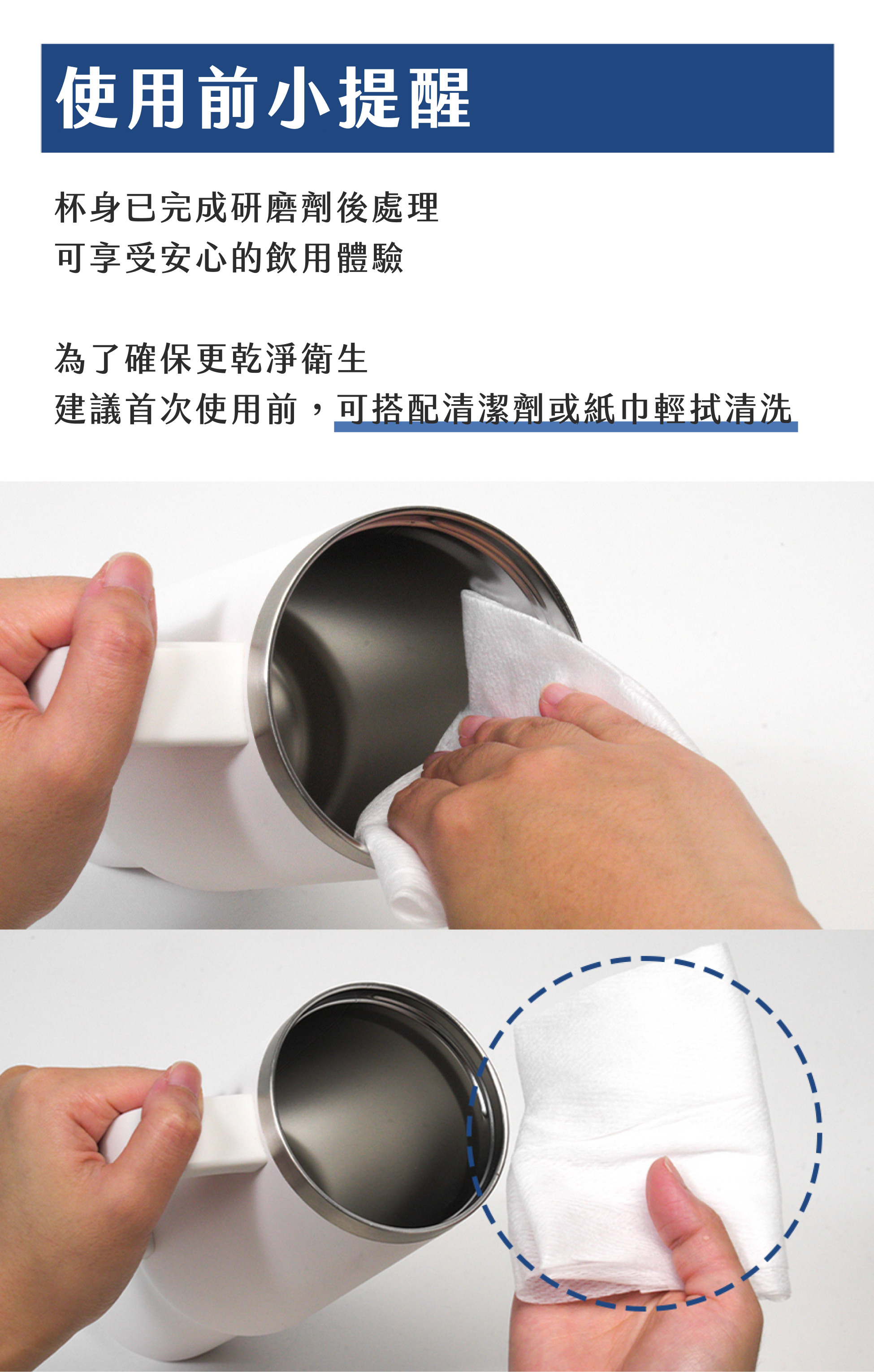 使用前小提醒

杯身已完成研磨劑後處理
可享受安心的飲用體驗

為了確保更乾淨衛生
建議首次使用前，可搭配清潔劑或紙巾輕拭清洗