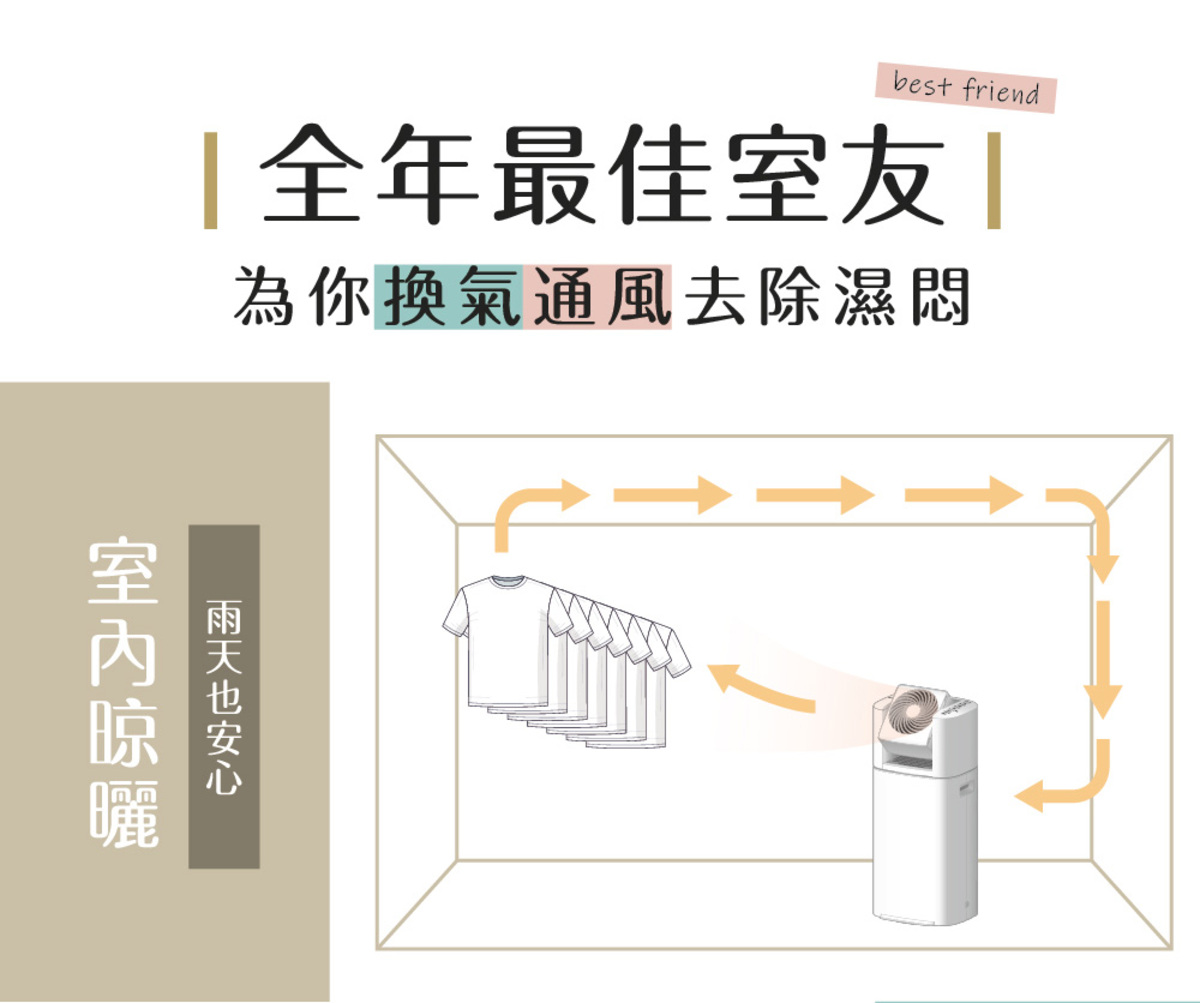 best friend

全年最佳室友

為你換氣通風去除濕悶

室內晾曬

雨天也安心