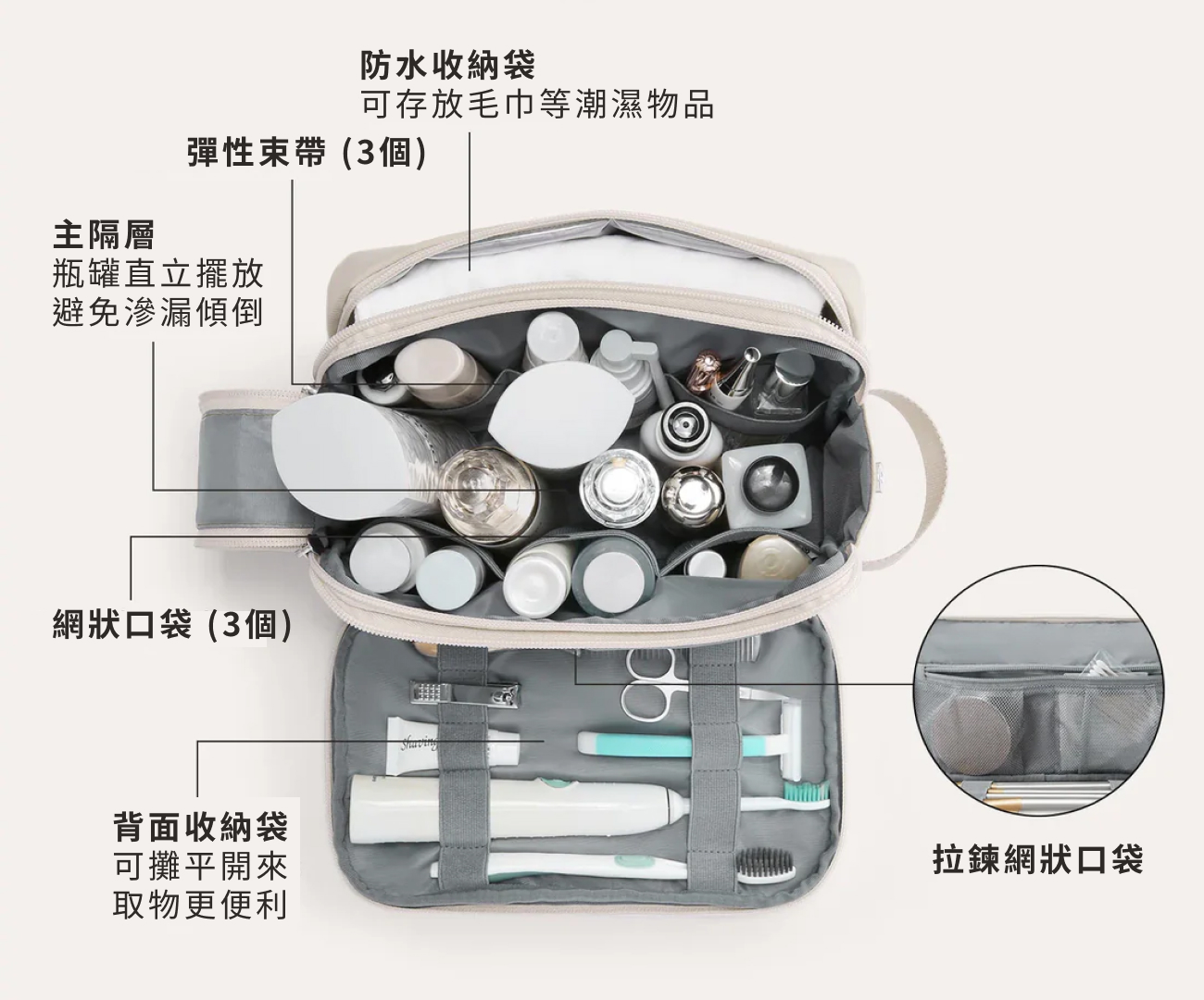 防水收納袋
可存放毛巾等潮濕物品

彈性束帶 (3個)

主隔層
瓶罐直立擺放
避免滲漏傾倒

網狀口袋 (3個)

背面收納袋
可攤平開來
取物更便利

拉鍊網狀口袋