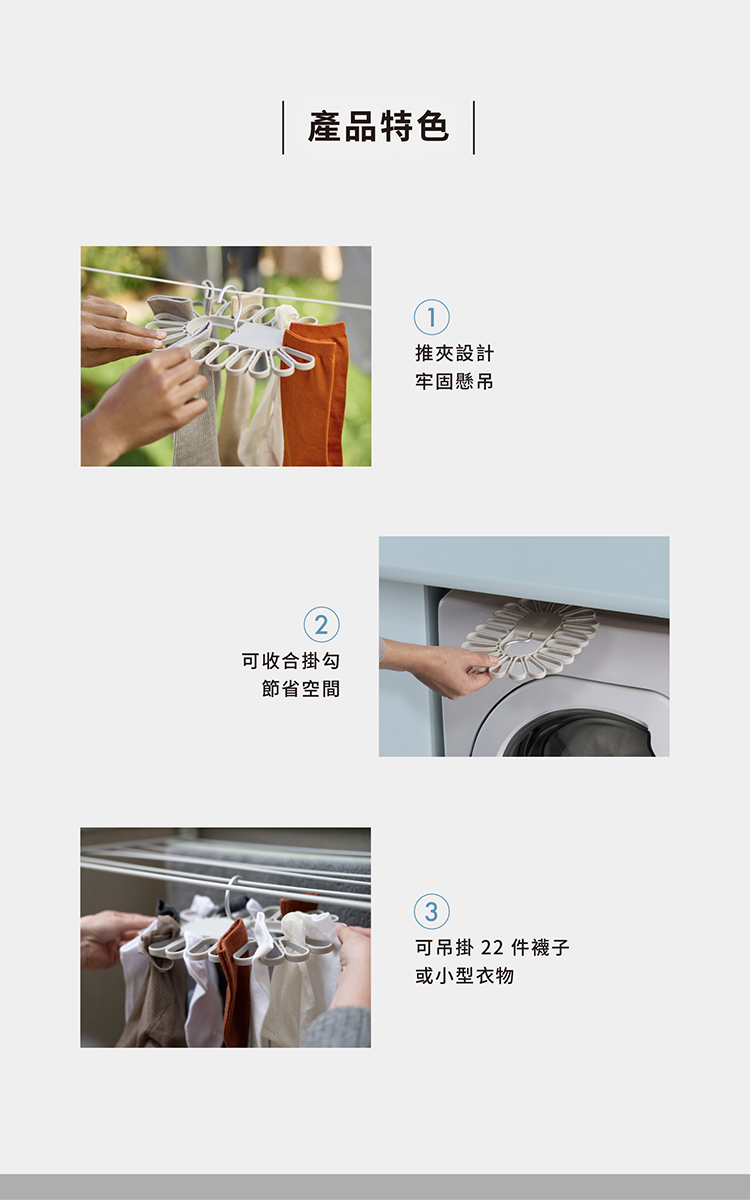 產品特色

1
推夾設計
牢固懸吊

2
可收合掛勾
節省空間

3
可吊掛 22 件襪子
或小型衣物