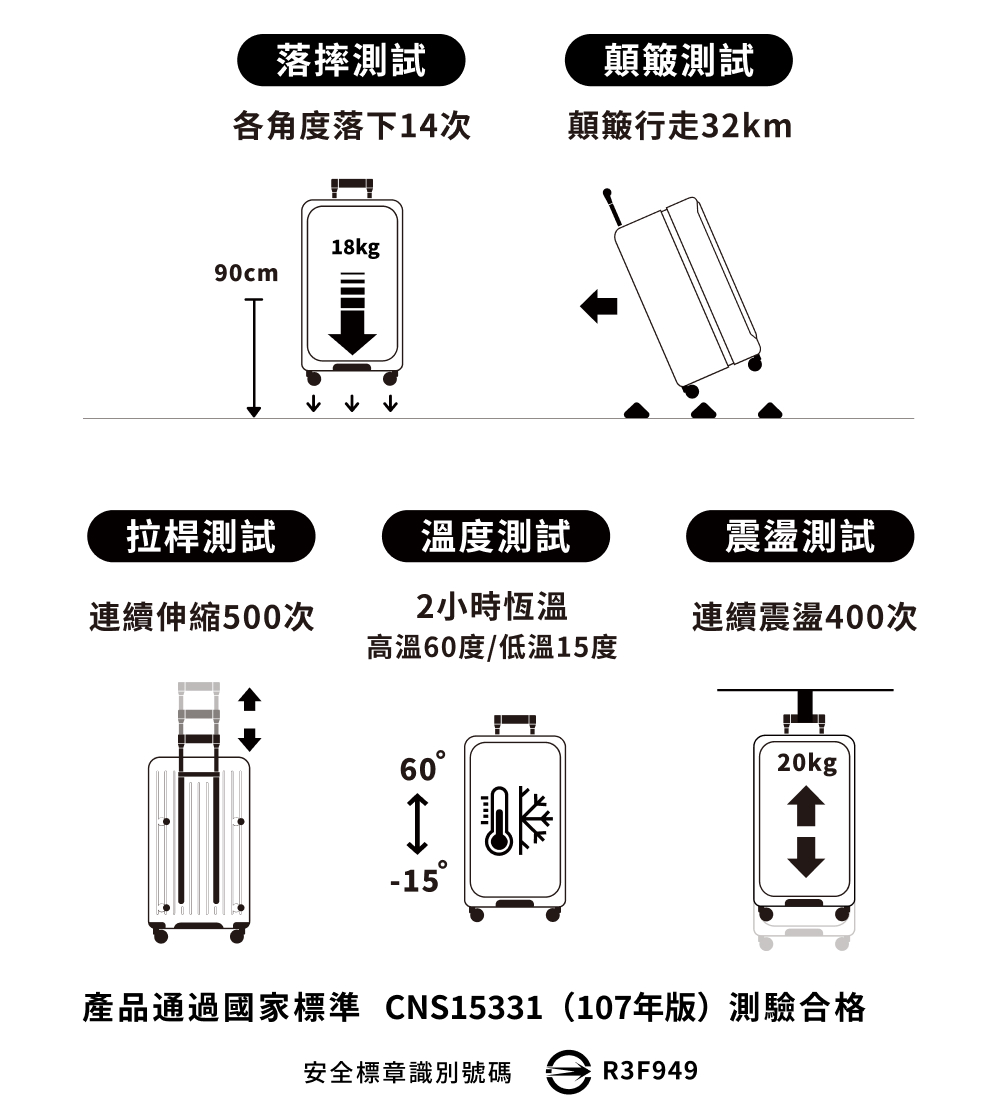 落摔測試

各角度落下14次

90cm

18kg

顛簸測試

顛簸行走32km

拉桿測試

連續伸縮500次

溫度測試

2小時恆溫
高溫60度/低溫15度

60°

-15°

震盪測試

連續震盪400次

20kg

產品通過國家標準 CNS15331（107年版）測驗合格

安全標章識別號碼 R3F949