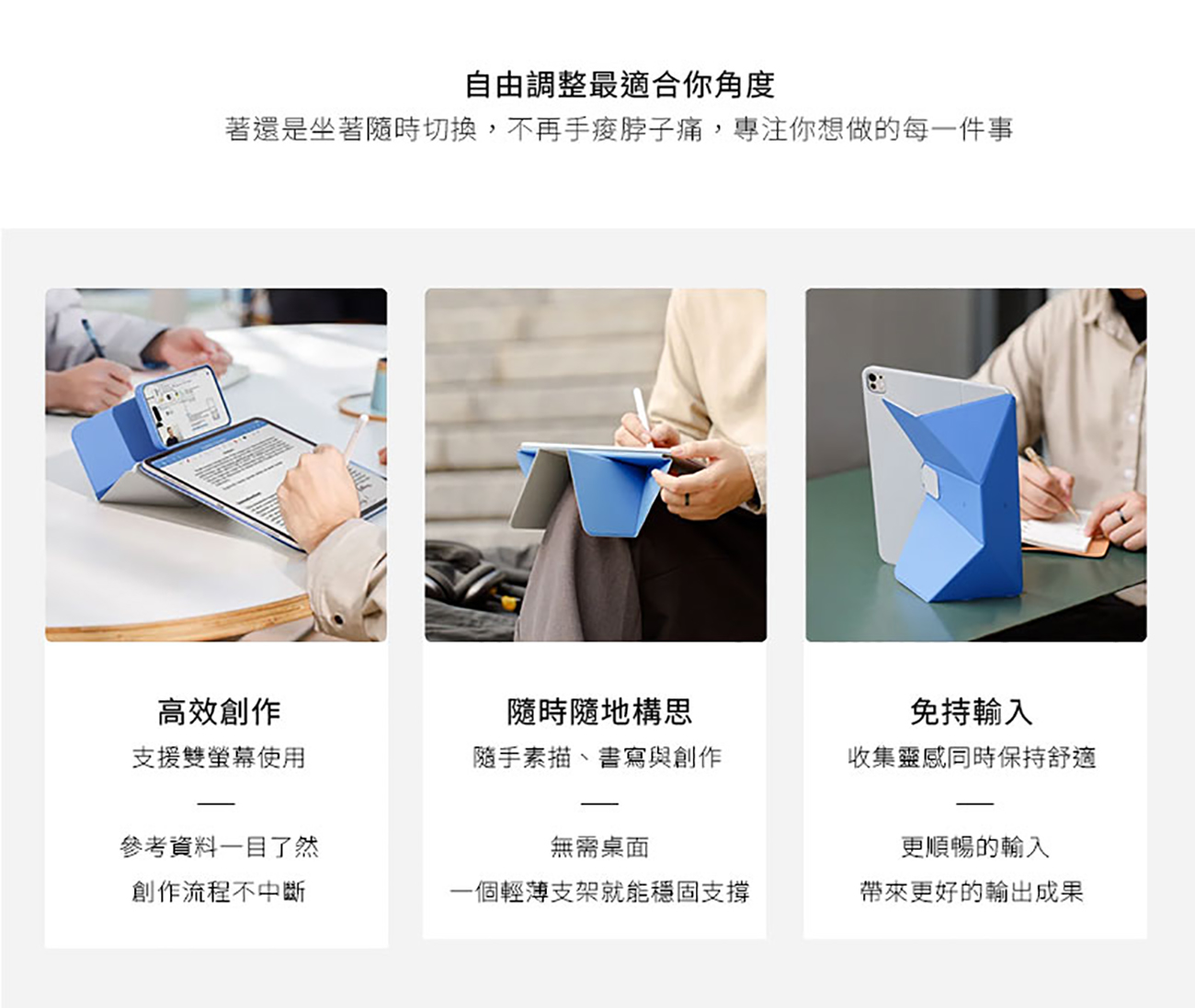 自由調整最適合你角度

著還是坐著隨時切換，不再手痠脖子痛，專注你想做的每一件事

高效創作

支援雙螢幕使用

—

參考資料一目了然

創作流程不中斷

隨時隨地構思

隨手素描、書寫與創作

—

無需桌面

一個輕薄支架就能穩固支撐

免持輸入

收集靈感同時保持舒適

—

更順暢的輸入

帶來更好的輸出成果