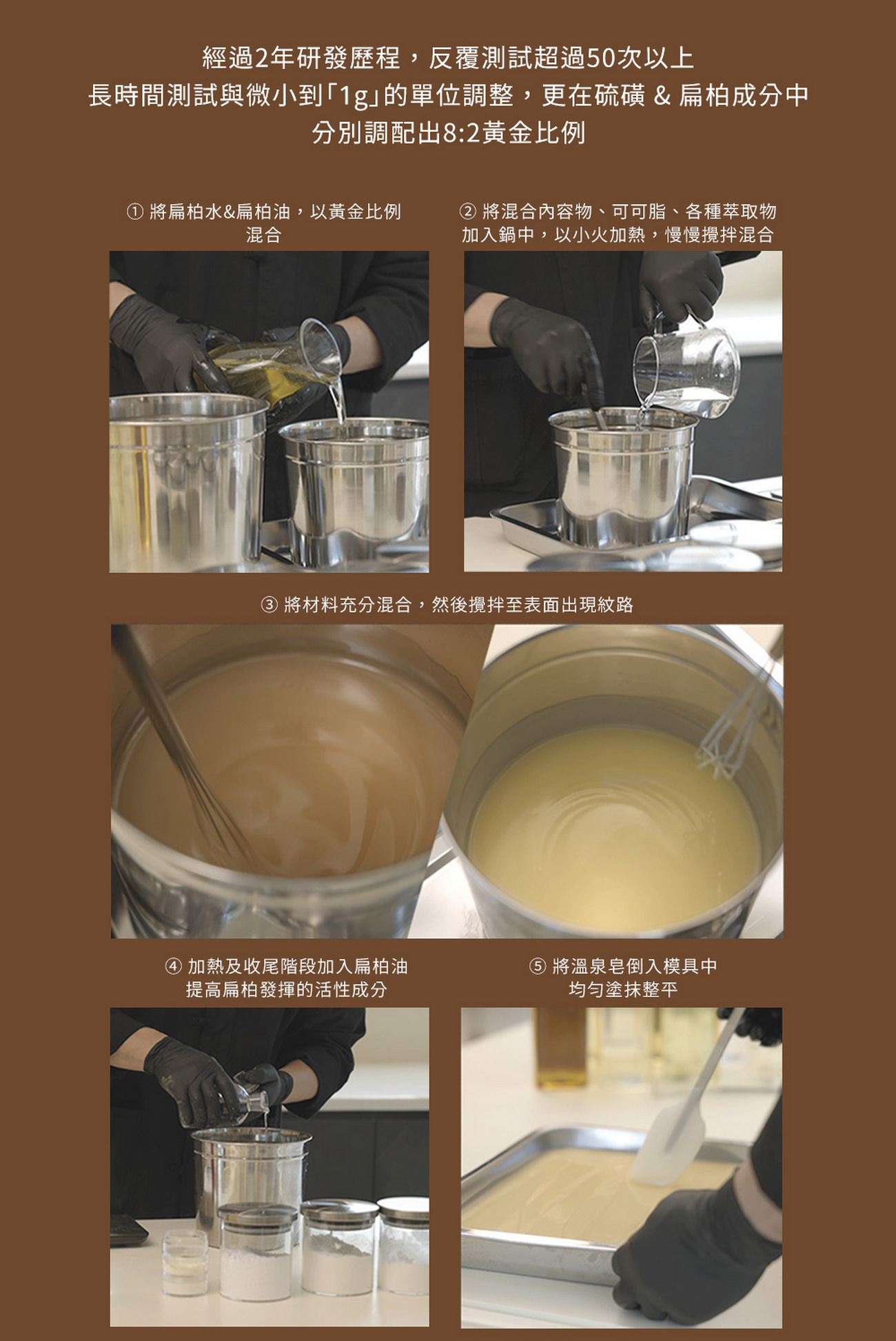 經過2年研發歷程，反覆測試超過50次以上
長時間測試與微小到「1g」的單位調整，更在硫磺 & 扁柏成分中
分別調配出8:2黃金比例

① 將扁柏水&扁柏油，以黃金比例混合

② 將混合內容物、可可脂、各種萃取物加入鍋中，以小火加熱，慢慢攪拌混合

③ 將材料充分混合，然後攪拌至表面出現紋路

④ 加熱及收尾階段加入扁柏油
提高扁柏發揮的活性成分

⑤ 將溫泉皂倒入模具中
均勻塗抹整平