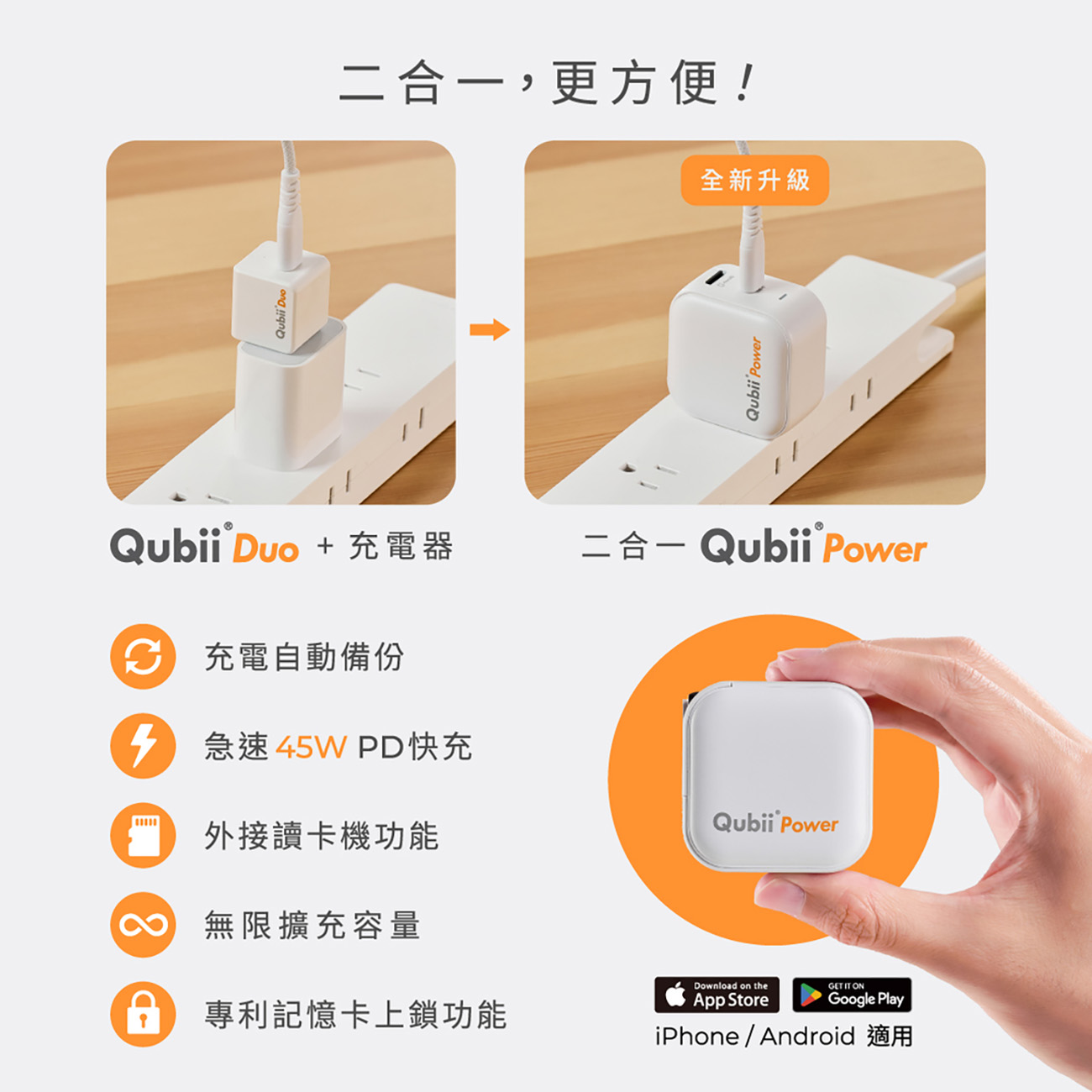 二合一，更方便！

Qubii Duo

全新升級

Qubii Power

Qubii® Duo + 充電器

二合一 Qubii® Power

充電自動備份

急速 45W PD快充

外接讀卡機功能

無限擴充容量

專利記憶卡上鎖功能

Qubii® Power

Download on the App Store

GET IT ON Google Play

iPhone / Android 適用