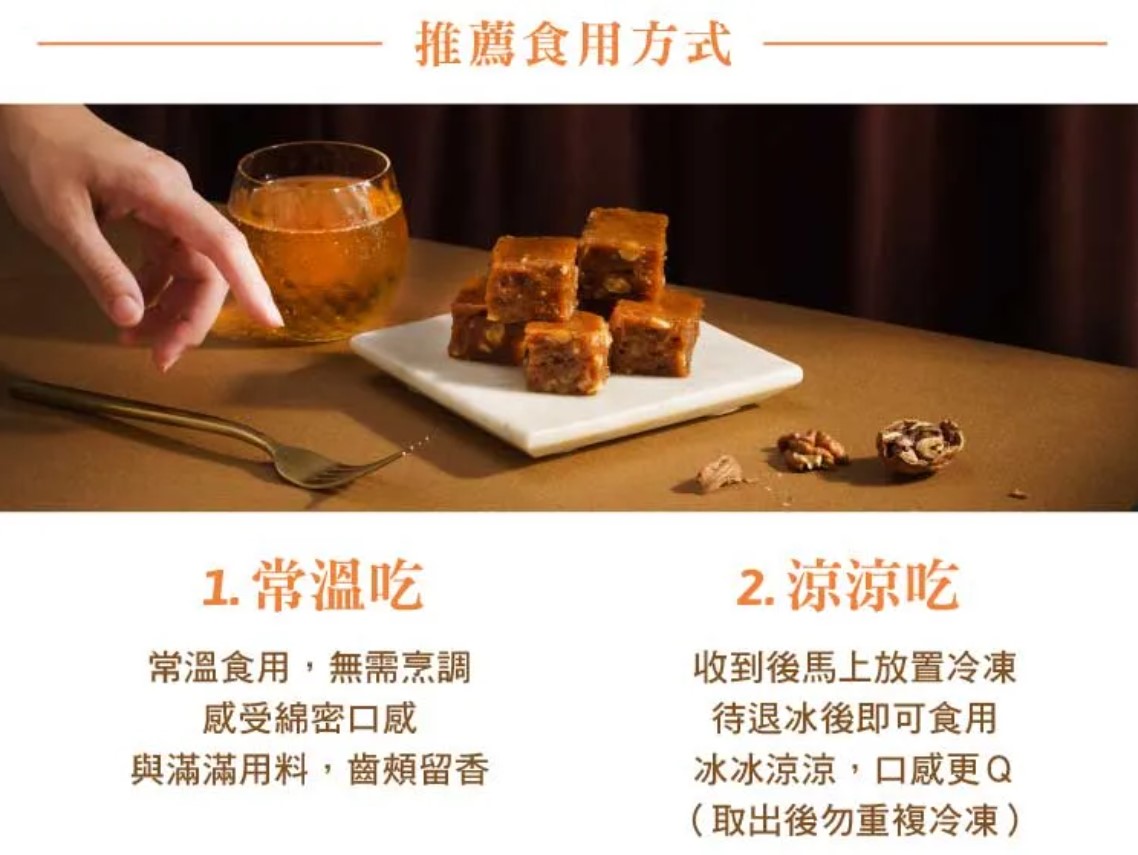 推薦食用方式

1. 常溫吃

常溫食用，無需烹調
感受綿密口感
與滿滿用料，齒頰留香

2. 涼涼吃

收到後馬上放置冷凍
待退冰後即可食用
冰冰涼涼，口感更Q
（取出後勿重複冷凍）