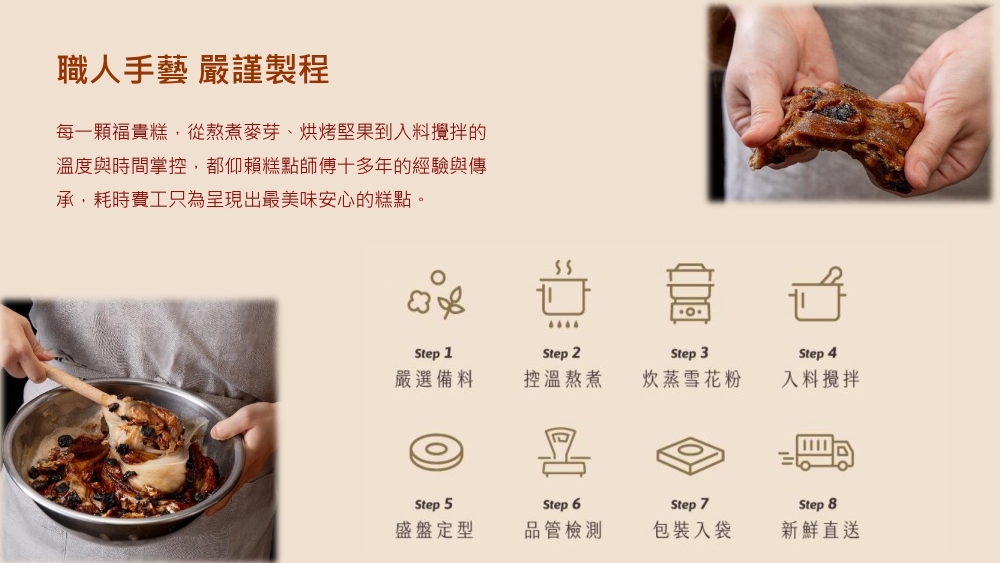 職人手藝 嚴謹製程

每一顆福貴糕，從熬煮麥芽、烘烤堅果到入料攪拌的溫度與時間掌控，都仰賴糕點師傅十多年的經驗與傳承，耗時費工只為呈現出最美味安心的糕點。

Step 1
嚴選備料

Step 2
控溫熬煮

Step 3
炊蒸雪花粉

Step 4
入料攪拌

Step 5
盛盤定型

Step 6
品管檢測

Step 7
包裝入袋

Step 8
新鮮直送