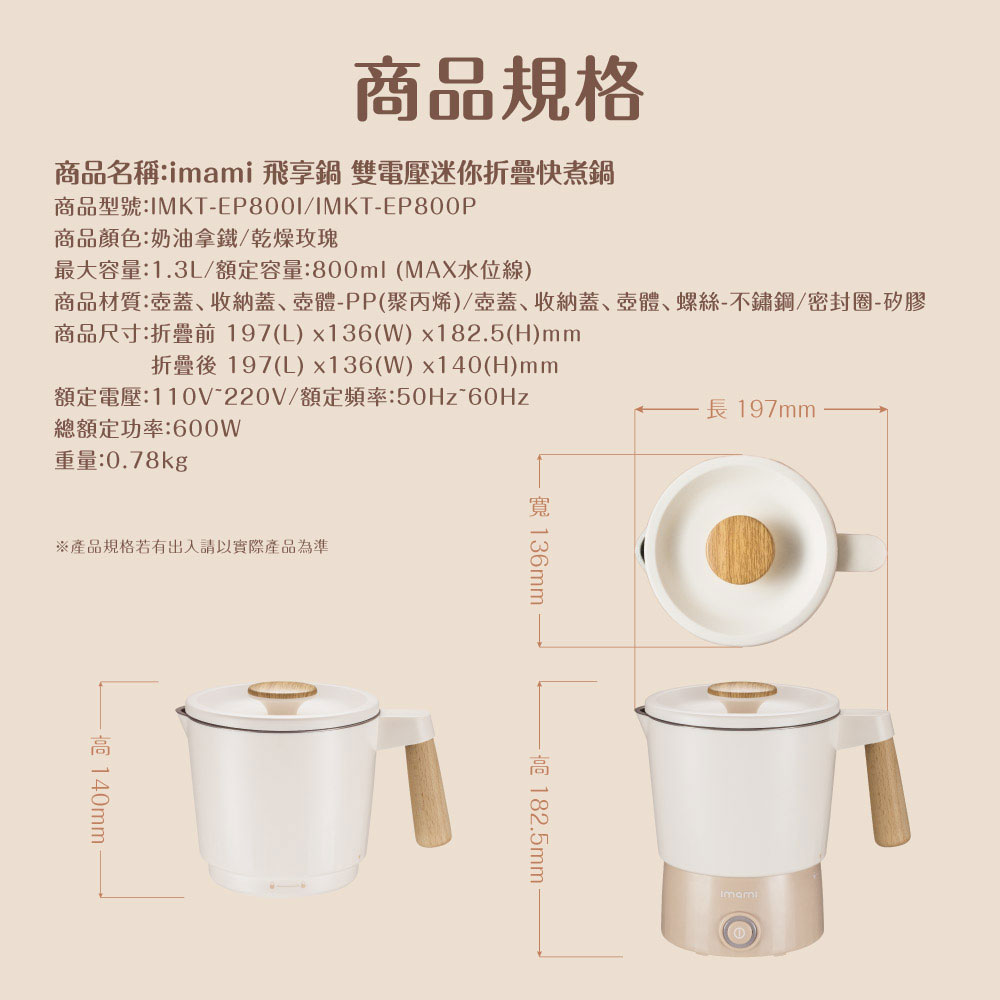 商品規格

商品名稱:imami 飛享鍋 雙電壓迷你折疊快煮鍋
商品型號:IMKT-EP800I/IMKT-EP800P
商品顏色:奶油拿鐵/乾燥玫瑰
最大容量:1.3L/額定容量:800ml (MAX水位線)
商品材質:壺蓋、收納蓋、壺體-PP(聚丙烯)/壺蓋、收納蓋、壺體、螺絲-不鏽鋼/密封圈-矽膠
商品尺寸:折疊前 197(L) x136(W) x182.5(H)mm
折疊後 197(L) x136(W) x140(H)mm
額定電壓:110V~220V/額定頻率:50Hz~60Hz
總額定功率:600W
重量:0.78kg

※產品規格若有出入請以實際產品為準

長 197mm

寬 136mm

高 140mm

高 182.5mm

imami