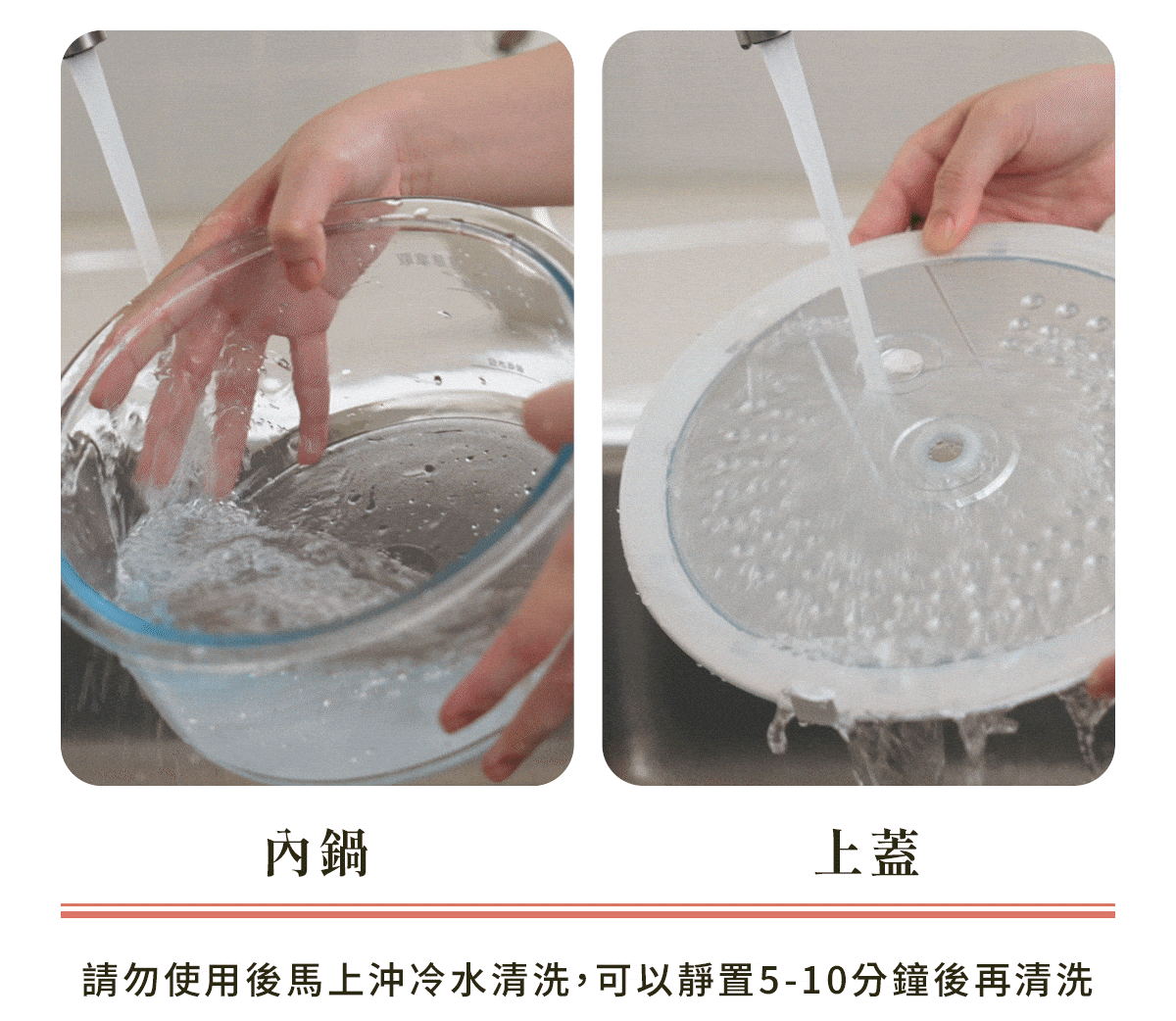 內鍋

上蓋

請勿使用後馬上沖冷水清洗，可以靜置5-10分鐘後再清洗